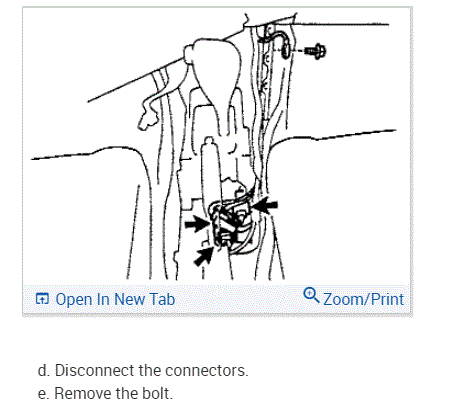 Open In New Tab
Zoom/Print

d. Disconnect the connectors.
e. Remove the bolt.