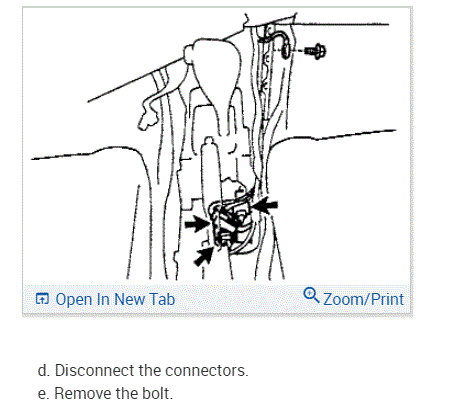 Open In New Tab

Zoom/Print

d. Disconnect the connectors.
e. Remove the bolt.