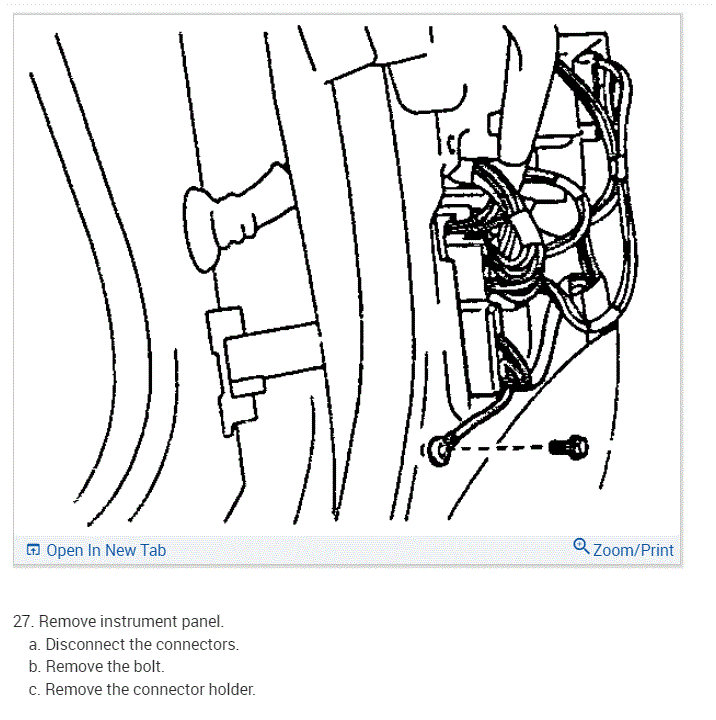 Open In New Tab

Zoom/Print

27. Remove instrument panel.
a. Disconnect the connectors.
b. Remove the bolt.
c. Remove the connector holder.