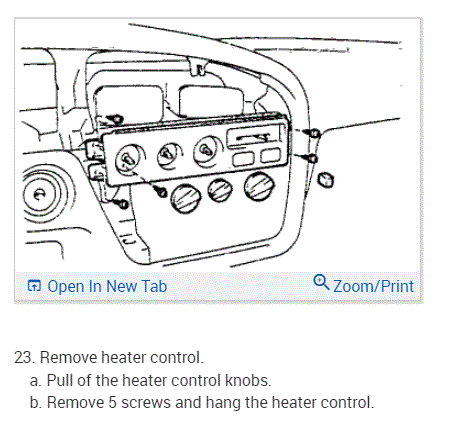 Open In New Tab

Zoom/Print

23. Remove heater control.

a. Pull of the heater control knobs.

b. Remove 5 screws and hang the heater control.