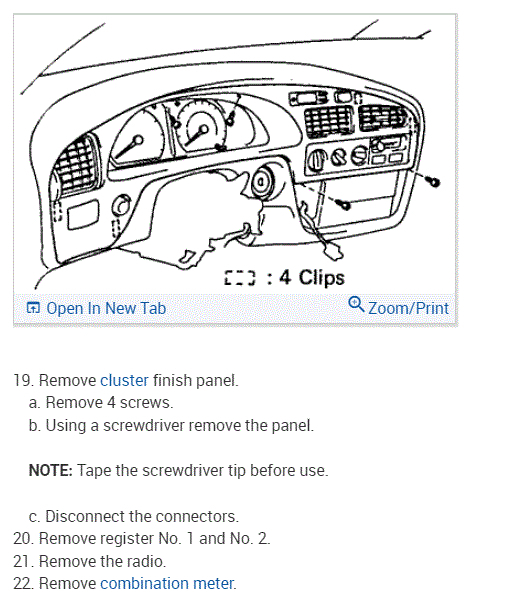 : 4 Clips

Open In New Tab

Zoom/Print

19. Remove cluster finish panel.
a. Remove 4 screws.
b. Using a screwdriver remove the panel.

NOTE: Tape the screwdriver tip before use.

c. Disconnect the connectors.
20. Remove register No. 1 and No. 2.
21. Remove the radio.
22. Remove combination meter.