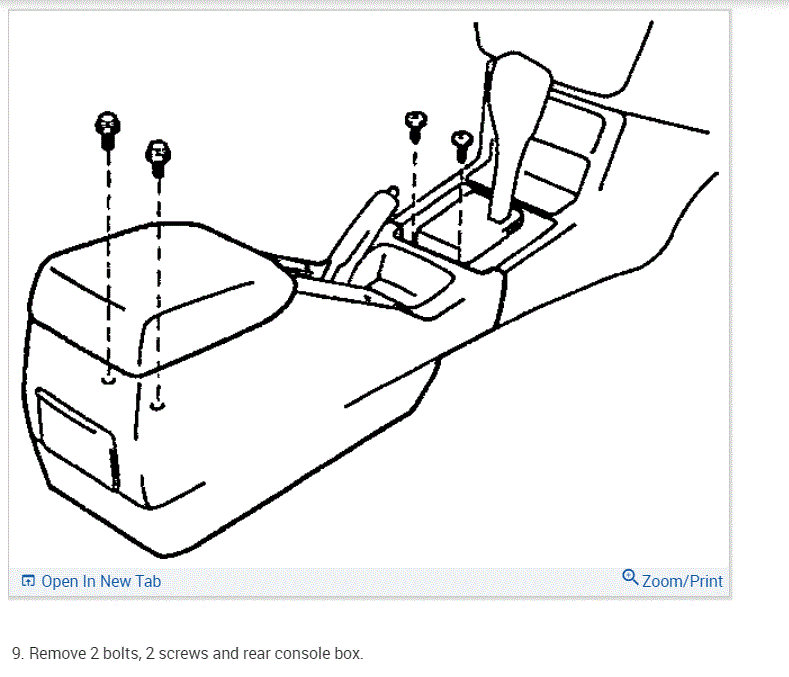 Open In New Tab

Zoom/Print

9. Remove 2 bolts, 2 screws and rear console box.