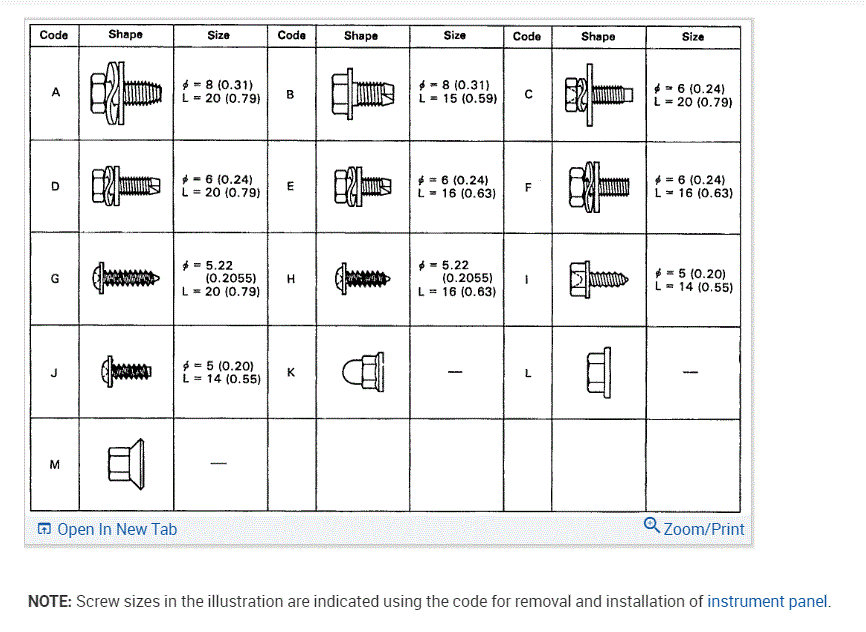 | Code | Shape | Size | Code | Shape | Size | Code | Shape | Size |
|---|---|---|---|---|---|---|---|---|
| A | | $\phi$ = 8 (0.31) L = 20 (0.79) | B | | $\phi$ = 8 (0.31) L = 15 (0.59) | C | | $\phi$ = 6 (0.24) L = 20 (0.79) |
| D | | $\phi$ = 6 (0.24) L = 20 (0.79) | E | | $\phi$ = 6 (0.24) L = 16 (0.63) | F | | $\phi$ = 6 (0.24) L = 16 (0.63) |
| G | | $\phi$ = 5.22 (0.2055) L = 20 (0.79) | H | | $\phi$ = 5.22 (0.2055) L = 16 (0.63) | I | | $\phi$ = 5 (0.20) L = 14 (0.55) |
| J | | $\phi$ = 5 (0.20) L = 14 (0.55) | K | | — | L | | — |
| M | | — | | | | | | |

Open In New Tab

Zoom/Print

NOTE: Screw sizes in the illustration are indicated using the code for removal and installation of instrument panel.