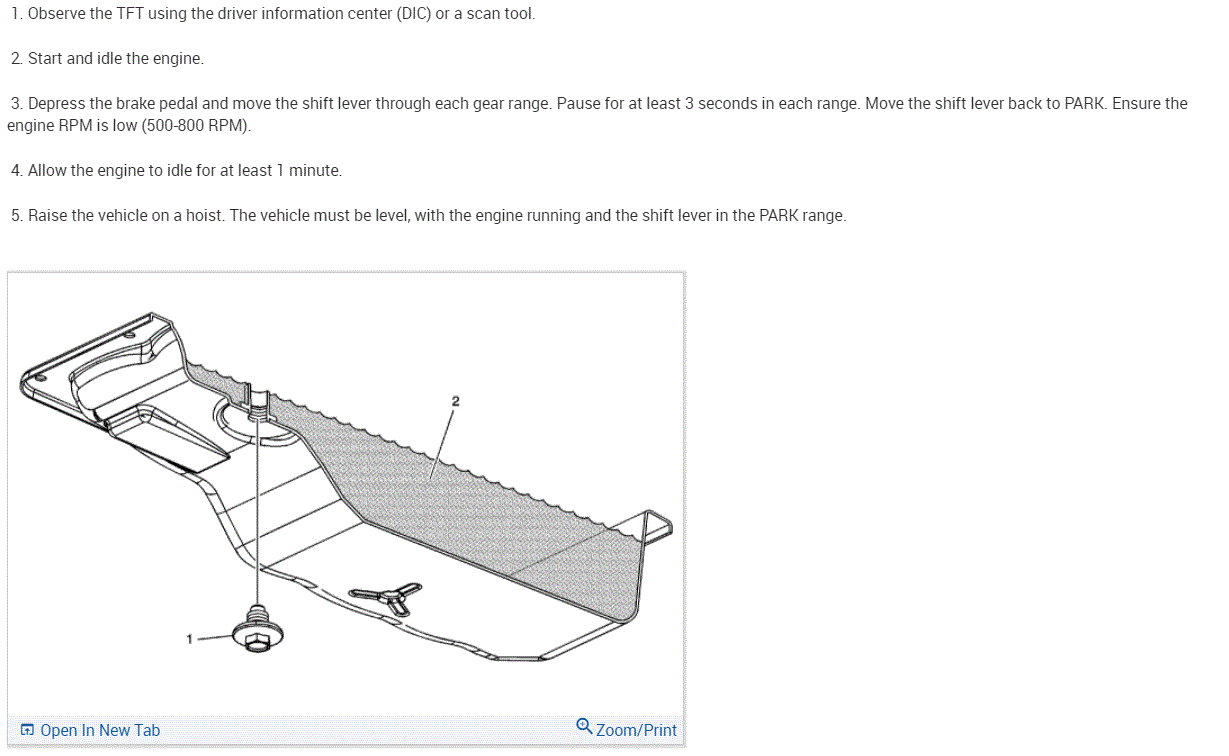 1. Observe the TFT using the driver information center (DIC) or a scan tool.

2. Start and idle the engine.

3. Depress the brake pedal and move the shift lever through each gear range. Pause for at least 3 seconds in each range. Move the shift lever back to PARK. Ensure the engine RPM is low (500-800 RPM).

4. Allow the engine to idle for at least 1 minute.

5. Raise the vehicle on a hoist. The vehicle must be level, with the engine running and the shift lever in the PARK range.

2

1

Open In New Tab

Zoom/Print