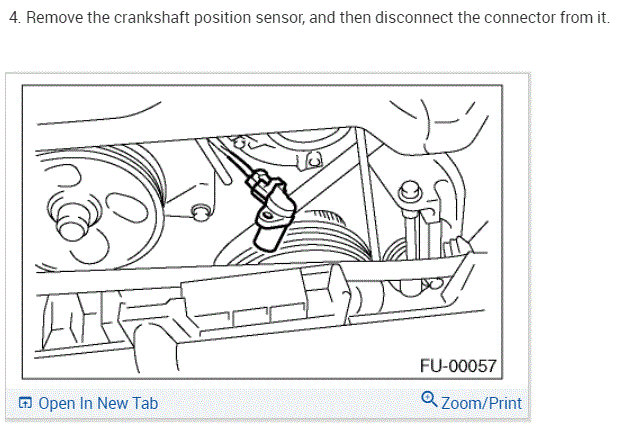 4. Remove the crankshaft position sensor, and then disconnect the connector from it.

FU-00057

Open In New Tab

Zoom/Print