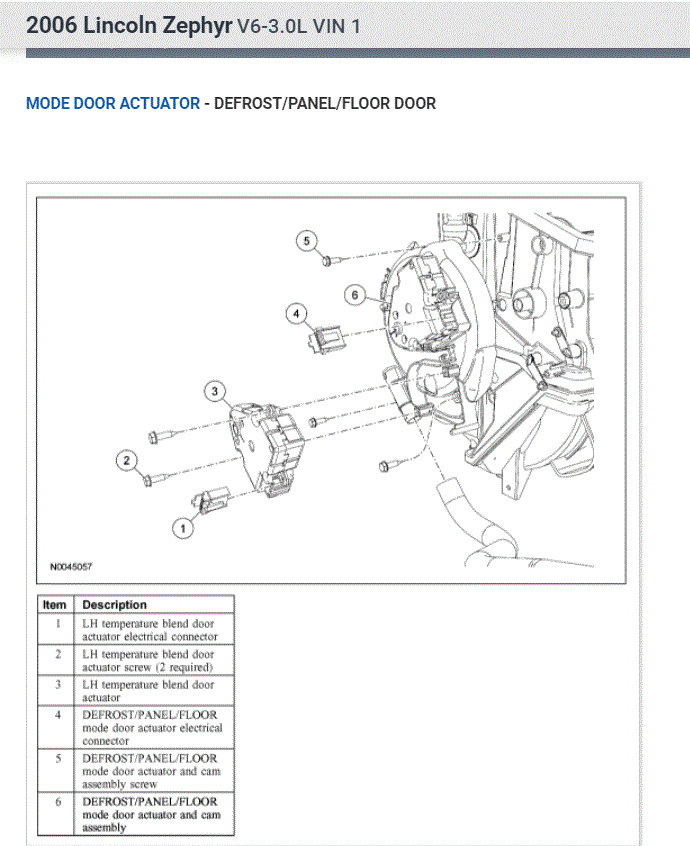 2006 Lincoln Zephyr V6-3.0L VIN 1

MODE DOOR ACTUATOR - DEFROST/PANEL/FLOOR DOOR

5
6
4
3
2
1

N0045057

| Item | Description |
|---|---|
| 1 | LH temperature blend door actuator electrical connector |
| 2 | LH temperature blend door actuator screw (2 required) |
| 3 | LH temperature blend door actuator |
| 4 | DEFROST/PANEL/FLOOR mode door actuator electrical connector |
| 5 | DEFROST/PANEL/FLOOR mode door actuator and cam assembly screw |
| 6 | DEFROST/PANEL/FLOOR mode door actuator and cam assembly |