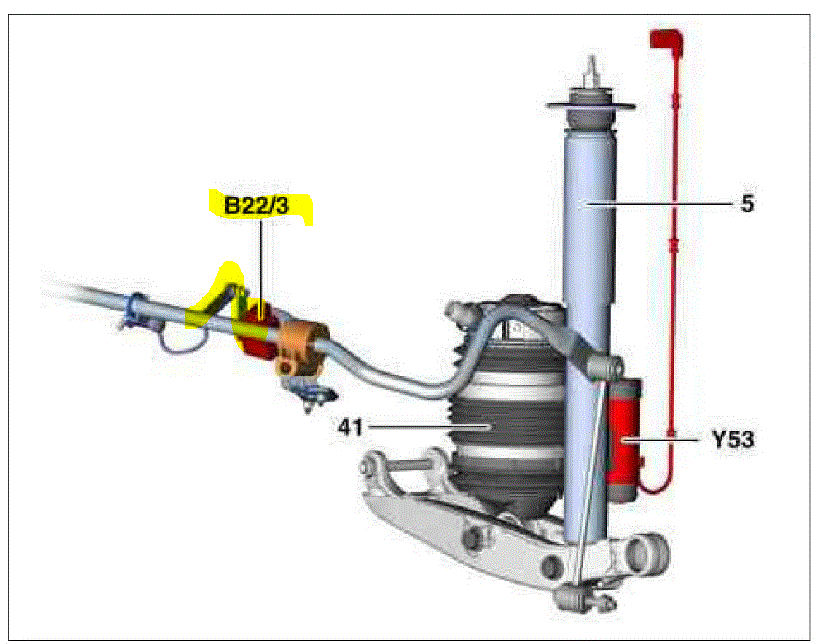 B22/3

5

41

Y53