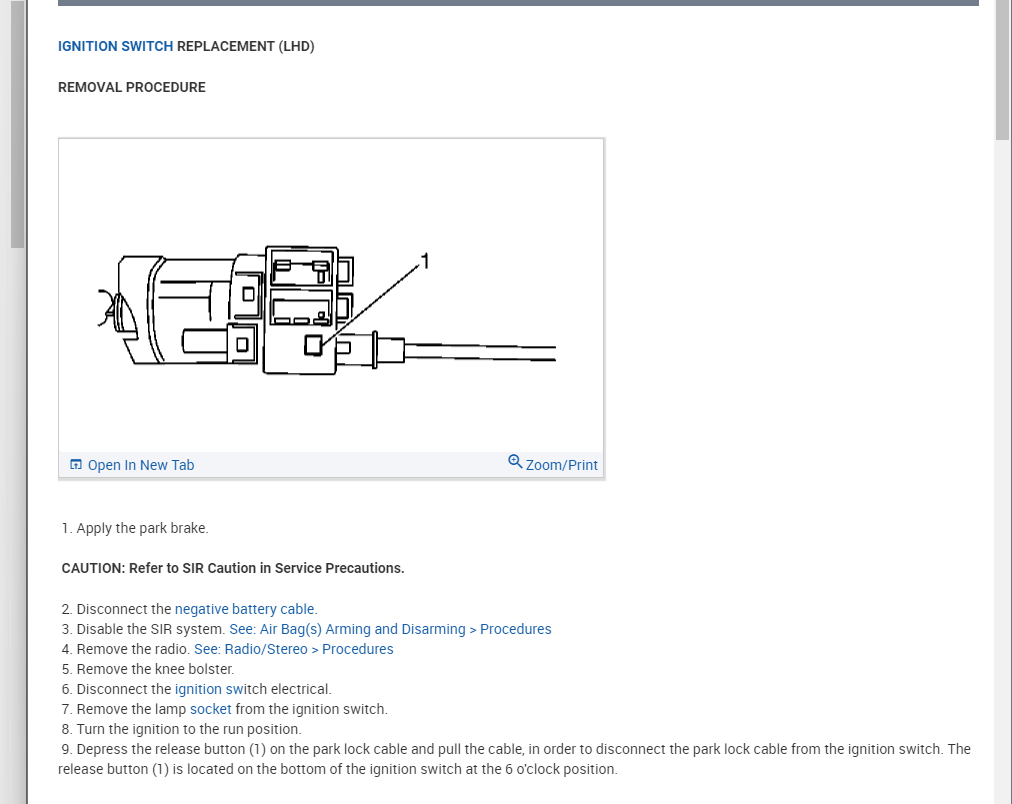 IGNITION SWITCH REPLACEMENT (LHD)

REMOVAL PROCEDURE

1

Open In New Tab

Zoom/Print

1. Apply the park brake.

CAUTION: Refer to SIR Caution in Service Precautions.

2. Disconnect the negative battery cable.
3. Disable the SIR system. See: Air Bag(s) Arming and Disarming > Procedures
4. Remove the radio. See: Radio/Stereo > Procedures
5. Remove the knee bolster.
6. Disconnect the ignition switch electrical.
7. Remove the lamp socket from the ignition switch.
8. Turn the ignition to the run position.
9. Depress the release button (1) on the park lock cable and pull the cable, in order to disconnect the park lock cable from the ignition switch. The release button (1) is located on the bottom of the ignition switch at the 6 o'clock position.