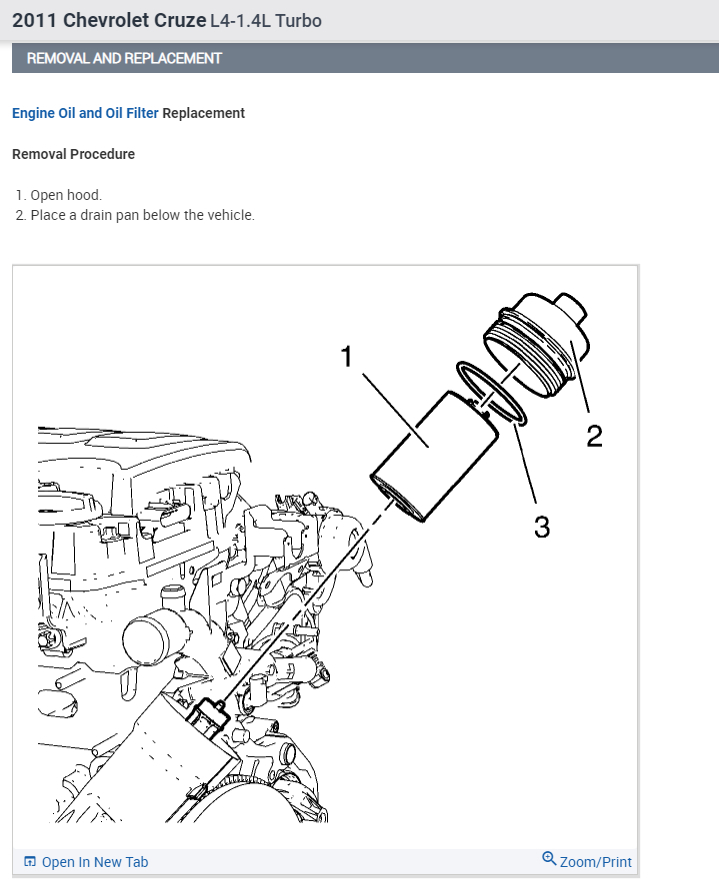 2011 Chevrolet Cruze L4-1.4L Turbo

REMOVAL AND REPLACEMENT

Engine Oil and Oil Filter Replacement

Removal Procedure

1. Open hood.
2. Place a drain pan below the vehicle.

1

2

3

Open In New Tab

Zoom/Print