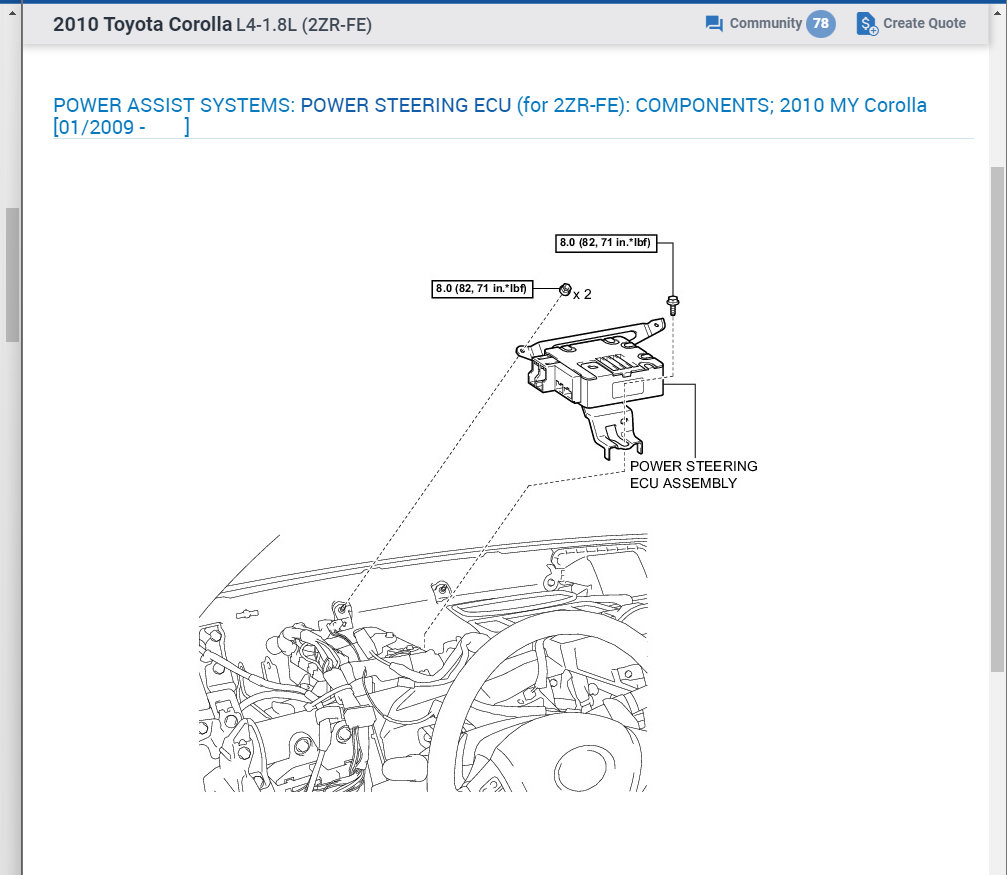 2010 Toyota Corolla L4-1.8L (2ZR-FE)

Community 78

Create Quote

POWER ASSIST SYSTEMS: POWER STEERING ECU (for 2ZR-FE): COMPONENTS; 2010 MY Corolla [01/2009 - ]

8.0 (82, 71 in.*lbf)

8.0 (82, 71 in.*lbf)

x 2

POWER STEERING ECU ASSEMBLY