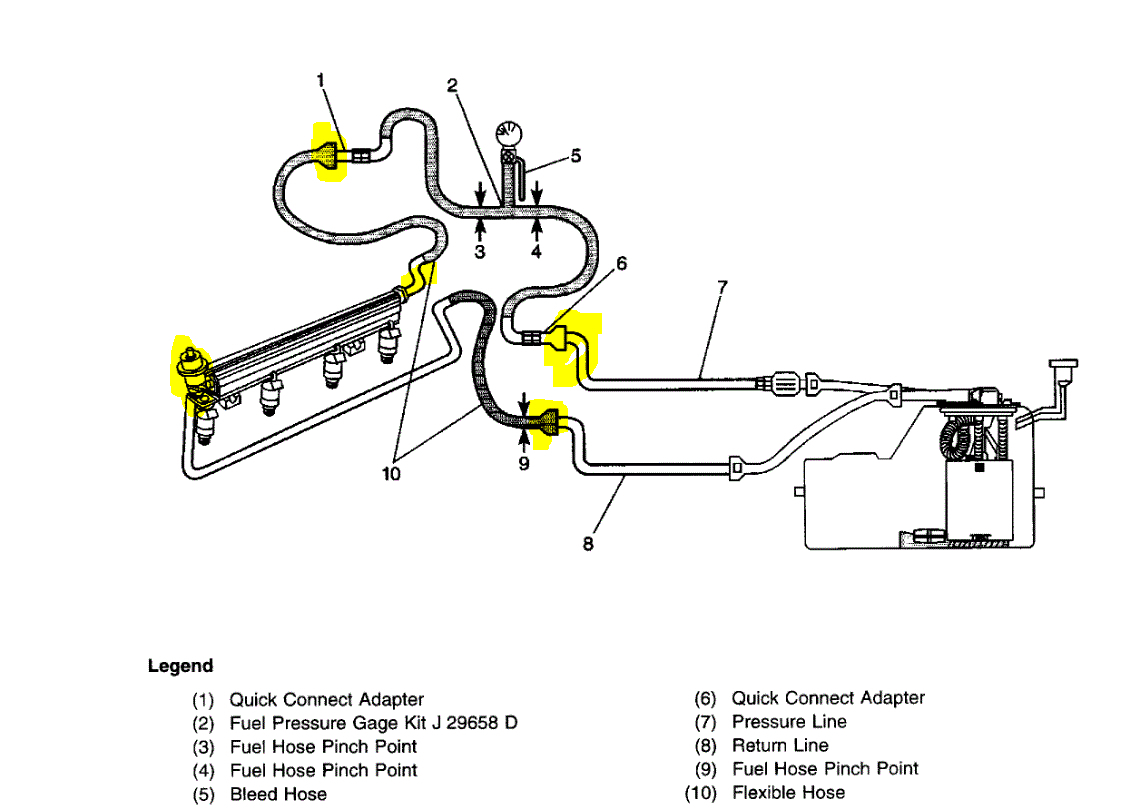 1
2
5
3
4
6
7
10
9
8

Legend

(1) Quick Connect Adapter
(2) Fuel Pressure Gage Kit J 29658 D
(3) Fuel Hose Pinch Point
(4) Fuel Hose Pinch Point
(5) Bleed Hose

(6) Quick Connect Adapter
(7) Pressure Line
(8) Return Line
(9) Fuel Hose Pinch Point
(10) Flexible Hose