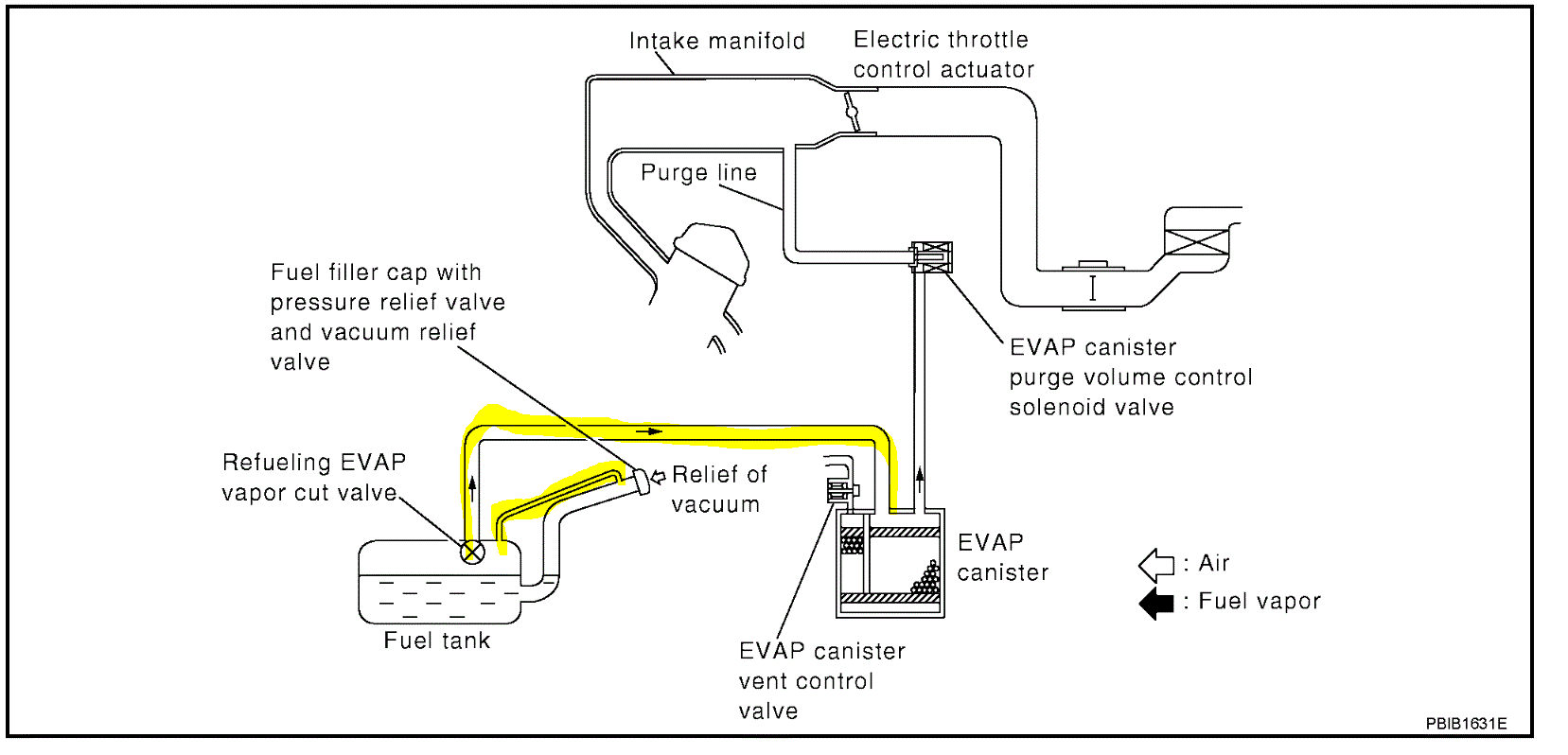 Intake manifold

Electric throttle control actuator

Purge line

Fuel filler cap with pressure relief valve and vacuum relief valve

EVAP canister purge volume control solenoid valve

Refueling EVAP vapor cut valve

Relief of vacuum

EVAP canister

: Air

: Fuel vapor

Fuel tank

EVAP canister vent control valve

PBIB1631E