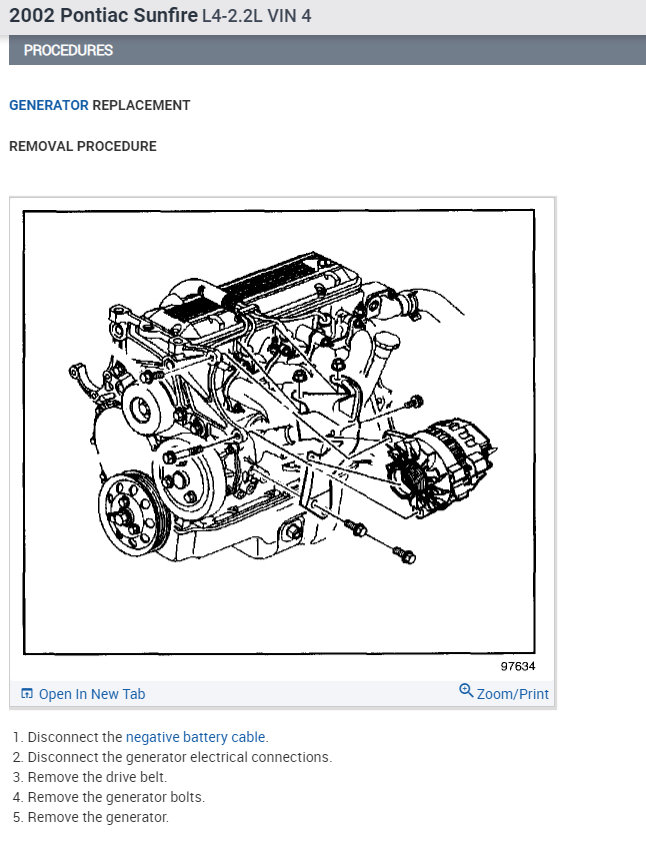 2002 Pontiac Sunfire L4-2.2L VIN 4

PROCEDURES

GENERATOR REPLACEMENT

REMOVAL PROCEDURE

97634

Open In New Tab

Zoom/Print

1. Disconnect the negative battery cable.
2. Disconnect the generator electrical connections.
3. Remove the drive belt.
4. Remove the generator bolts.
5. Remove the generator.