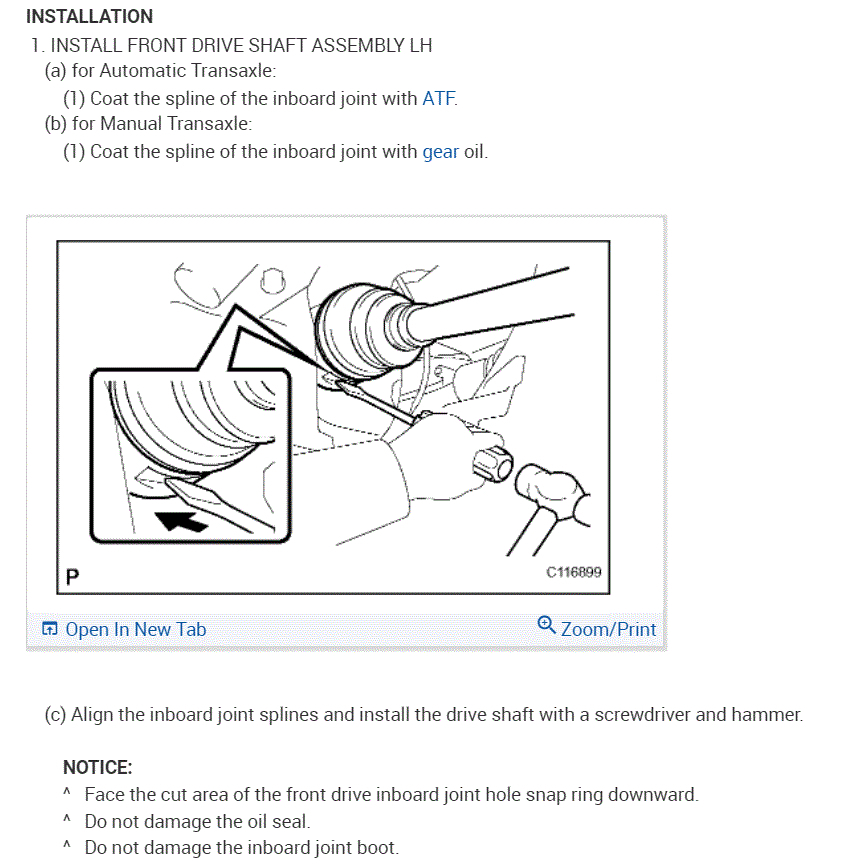 INSTALLATION

1. INSTALL FRONT DRIVE SHAFT ASSEMBLY LH

(a) for Automatic Transaxle:

(1) Coat the spline of the inboard joint with ATF.

(b) for Manual Transaxle:

(1) Coat the spline of the inboard joint with gear oil.

P

C116899

Open In New Tab

Zoom/Print

(c) Align the inboard joint splines and install the drive shaft with a screwdriver and hammer.

NOTICE:

^ Face the cut area of the front drive inboard joint hole snap ring downward.

^ Do not damage the oil seal.

^ Do not damage the inboard joint boot.