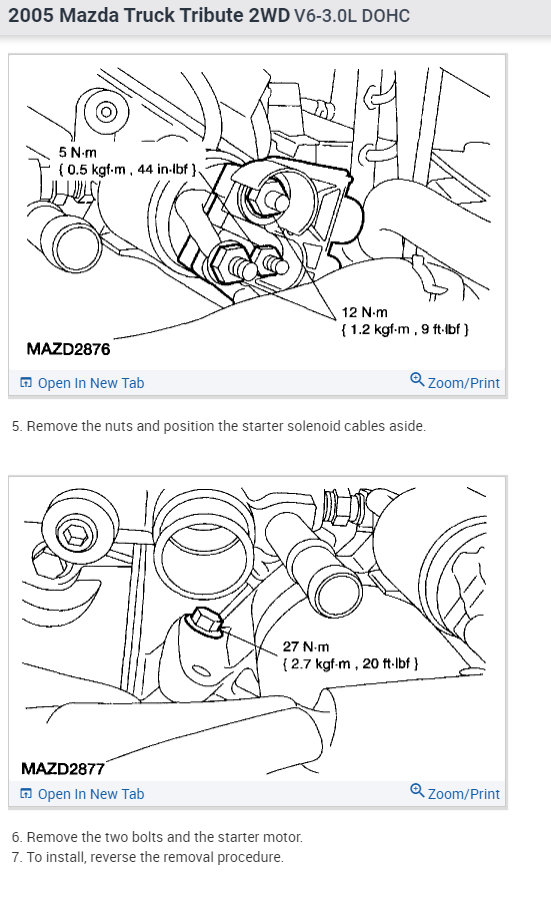 2005 Mazda Truck Tribute 2WD V6-3.0L DOHC

5 N·m
{ 0.5 kgf·m , 44 in·lbf }

12 N·m
{ 1.2 kgf·m , 9 ft·lbf }

MAZD2876

Open In New Tab

Zoom/Print

5. Remove the nuts and position the starter solenoid cables aside.

27 N·m
{ 2.7 kgf·m , 20 ft·lbf }

MAZD2877

Open In New Tab

Zoom/Print

6. Remove the two bolts and the starter motor.
7. To install, reverse the removal procedure.