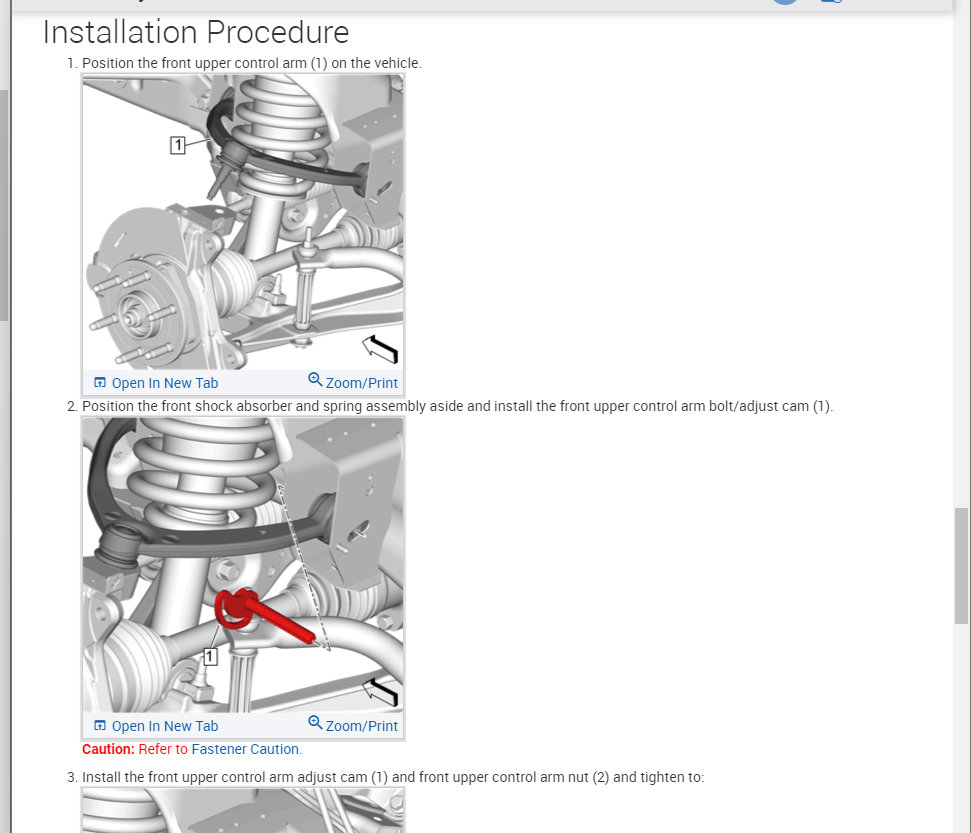 Installation Procedure

1. Position the front upper control arm (1) on the vehicle.

1

Open In New Tab Zoom/Print

2. Position the front shock absorber and spring assembly aside and install the front upper control arm bolt/adjust cam (1).

1

Open In New Tab Zoom/Print

Caution: Refer to Fastener Caution.

3. Install the front upper control arm adjust cam (1) and front upper control arm nut (2) and tighten to: