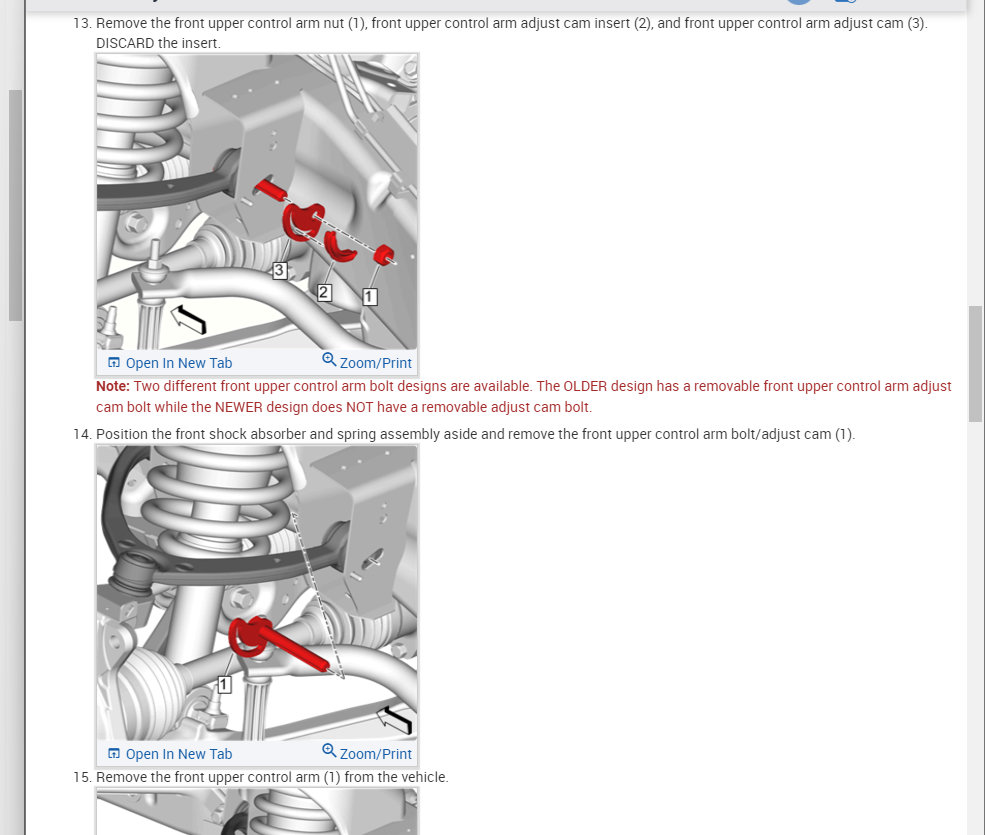 13. Remove the front upper control arm nut (1), front upper control arm adjust cam insert (2), and front upper control arm adjust cam (3). DISCARD the insert.

3
2
1

Open In New Tab
Zoom/Print

Note: Two different front upper control arm bolt designs are available. The OLDER design has a removable front upper control arm adjust cam bolt while the NEWER design does NOT have a removable adjust cam bolt.

14. Position the front shock absorber and spring assembly aside and remove the front upper control arm bolt/adjust cam (1).

1

Open In New Tab
Zoom/Print

15. Remove the front upper control arm (1) from the vehicle.