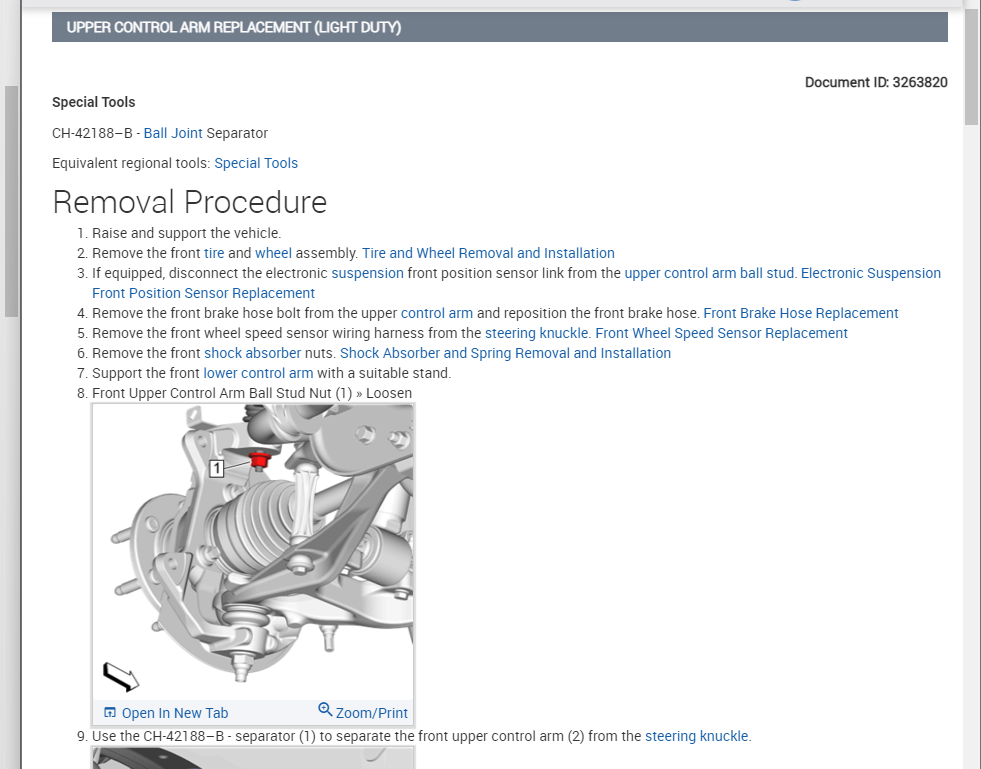 UPPER CONTROL ARM REPLACEMENT (LIGHT DUTY)

Document ID: 3263820

Special Tools

CH-42188–B - Ball Joint Separator

Equivalent regional tools: Special Tools

Removal Procedure

1. Raise and support the vehicle.
2. Remove the front tire and wheel assembly. Tire and Wheel Removal and Installation
3. If equipped, disconnect the electronic suspension front position sensor link from the upper control arm ball stud. Electronic Suspension Front Position Sensor Replacement
4. Remove the front brake hose bolt from the upper control arm and reposition the front brake hose. Front Brake Hose Replacement
5. Remove the front wheel speed sensor wiring harness from the steering knuckle. Front Wheel Speed Sensor Replacement
6. Remove the front shock absorber nuts. Shock Absorber and Spring Removal and Installation
7. Support the front lower control arm with a suitable stand.
8. Front Upper Control Arm Ball Stud Nut (1) » Loosen

1

Open In New Tab    Zoom/Print

9. Use the CH-42188–B - separator (1) to separate the front upper control arm (2) from the steering knuckle.