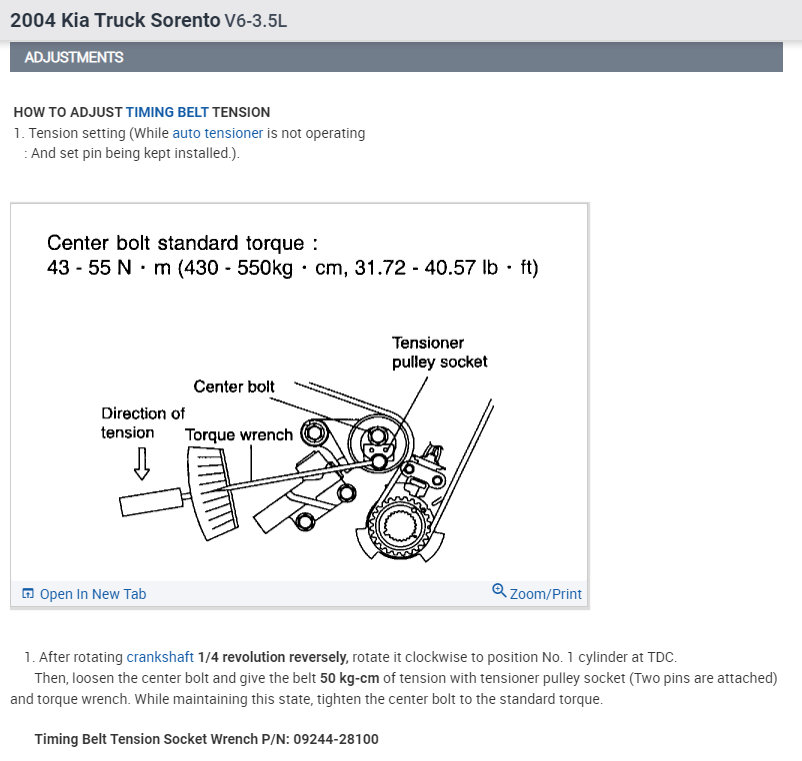 2004 Kia Truck Sorento V6-3.5L

ADJUSTMENTS

HOW TO ADJUST TIMING BELT TENSION
1. Tension setting (While auto tensioner is not operating
: And set pin being kept installed.).

Center bolt standard torque :
43 - 55 N · m (430 - 550kg · cm, 31.72 - 40.57 lb · ft)

Tensioner pulley socket

Center bolt

Direction of tension

Torque wrench

Open In New Tab

Zoom/Print

1. After rotating crankshaft 1/4 revolution reversely, rotate it clockwise to position No. 1 cylinder at TDC.
Then, loosen the center bolt and give the belt 50 kg-cm of tension with tensioner pulley socket (Two pins are attached) and torque wrench. While maintaining this state, tighten the center bolt to the standard torque.

Timing Belt Tension Socket Wrench P/N: 09244-28100