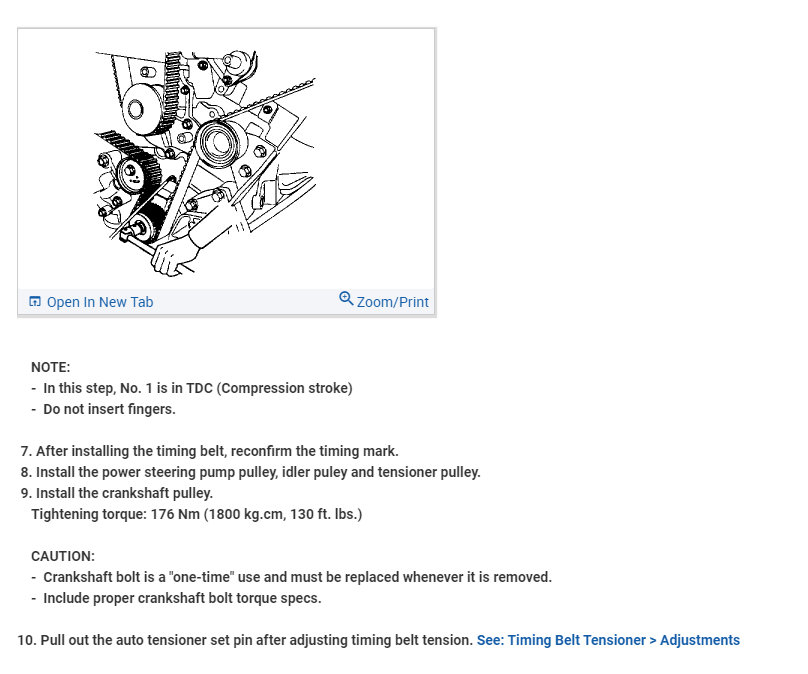 Open In New Tab
Zoom/Print

NOTE:
- In this step, No. 1 is in TDC (Compression stroke)
- Do not insert fingers.

7. After installing the timing belt, reconfirm the timing mark.
8. Install the power steering pump pulley, idler puley and tensioner pulley.
9. Install the crankshaft pulley.
Tightening torque: 176 Nm (1800 kg.cm, 130 ft. lbs.)

CAUTION:
- Crankshaft bolt is a "one-time" use and must be replaced whenever it is removed.
- Include proper crankshaft bolt torque specs.

10. Pull out the auto tensioner set pin after adjusting timing belt tension. See: Timing Belt Tensioner > Adjustments