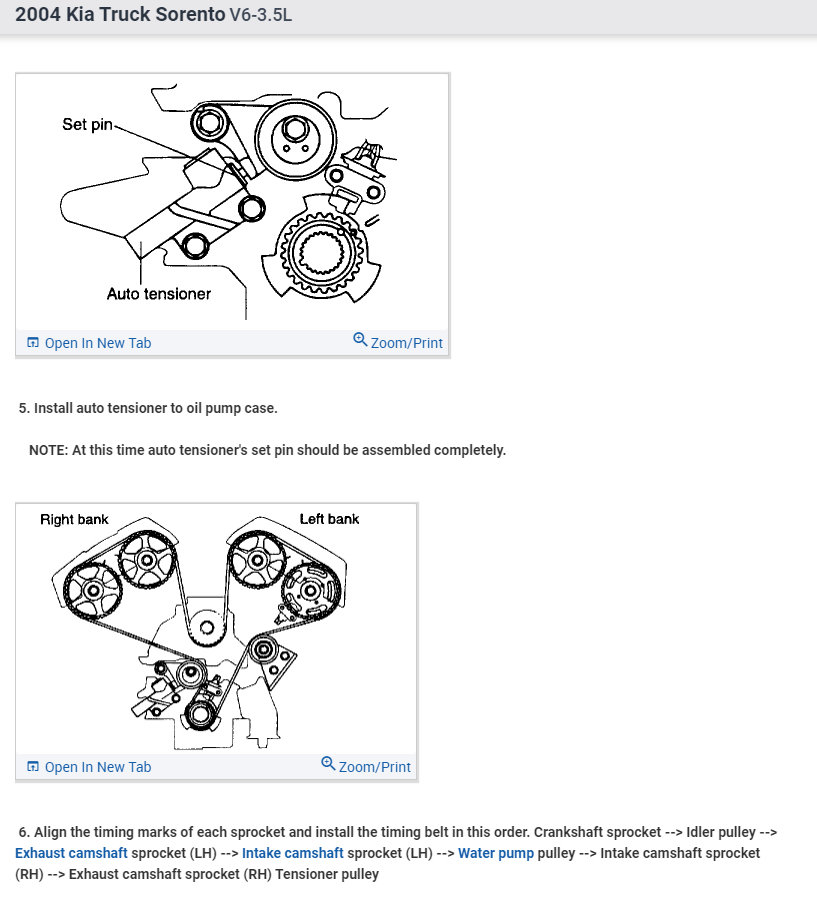 2004 Kia Truck Sorento V6-3.5L

Set pin
Auto tensioner

Open In New Tab
Zoom/Print

5. Install auto tensioner to oil pump case.

NOTE: At this time auto tensioner's set pin should be assembled completely.

Right bank
Left bank

Open In New Tab
Zoom/Print

6. Align the timing marks of each sprocket and install the timing belt in this order. Crankshaft sprocket --> Idler pulley --> Exhaust camshaft sprocket (LH) --> Intake camshaft sprocket (LH) --> Water pump pulley --> Intake camshaft sprocket (RH) --> Exhaust camshaft sprocket (RH) Tensioner pulley