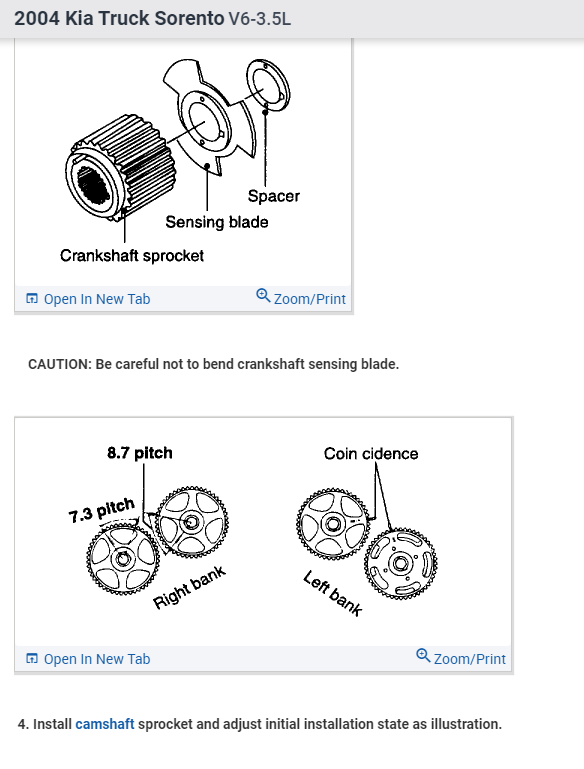 2004 Kia Truck Sorento V6-3.5L

Spacer
Sensing blade
Crankshaft sprocket

Open In New Tab
Zoom/Print

CAUTION: Be careful not to bend crankshaft sensing blade.

8.7 pitch
7.3 pitch
Right bank
Coin cidence
Left bank

Open In New Tab
Zoom/Print

4. Install camshaft sprocket and adjust initial installation state as illustration.