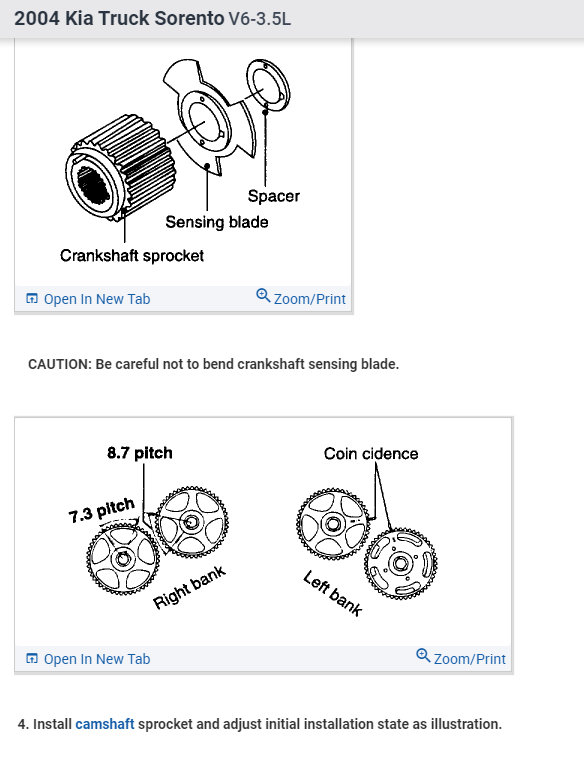 2004 Kia Truck Sorento V6-3.5L

Spacer
Sensing blade
Crankshaft sprocket

Open In New Tab
Zoom/Print

CAUTION: Be careful not to bend crankshaft sensing blade.

8.7 pitch
7.3 pitch
Right bank
Coin cidence
Left bank

Open In New Tab
Zoom/Print

4. Install camshaft sprocket and adjust initial installation state as illustration.