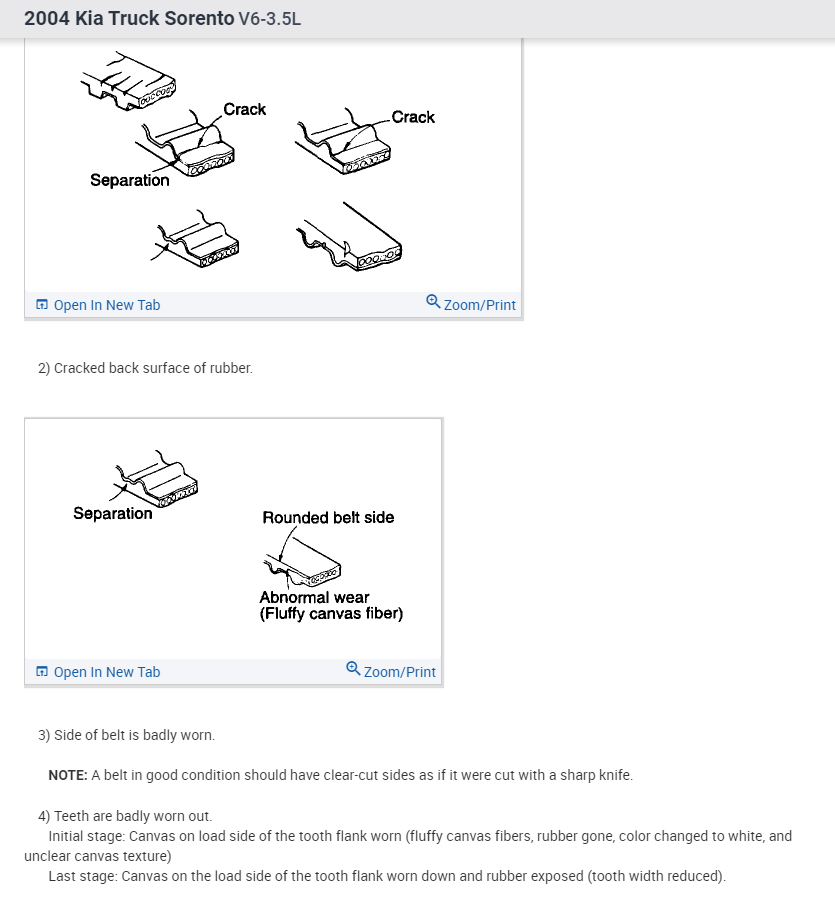 2004 Kia Truck Sorento V6-3.5L

Crack

Crack

Separation

Open In New Tab

Zoom/Print

2) Cracked back surface of rubber.

Separation

Rounded belt side

Abnormal wear (Fluffy canvas fiber)

Open In New Tab

Zoom/Print

3) Side of belt is badly worn.

NOTE: A belt in good condition should have clear-cut sides as if it were cut with a sharp knife.

4) Teeth are badly worn out.
Initial stage: Canvas on load side of the tooth flank worn (fluffy canvas fibers, rubber gone, color changed to white, and unclear canvas texture)
Last stage: Canvas on the load side of the tooth flank worn down and rubber exposed (tooth width reduced).