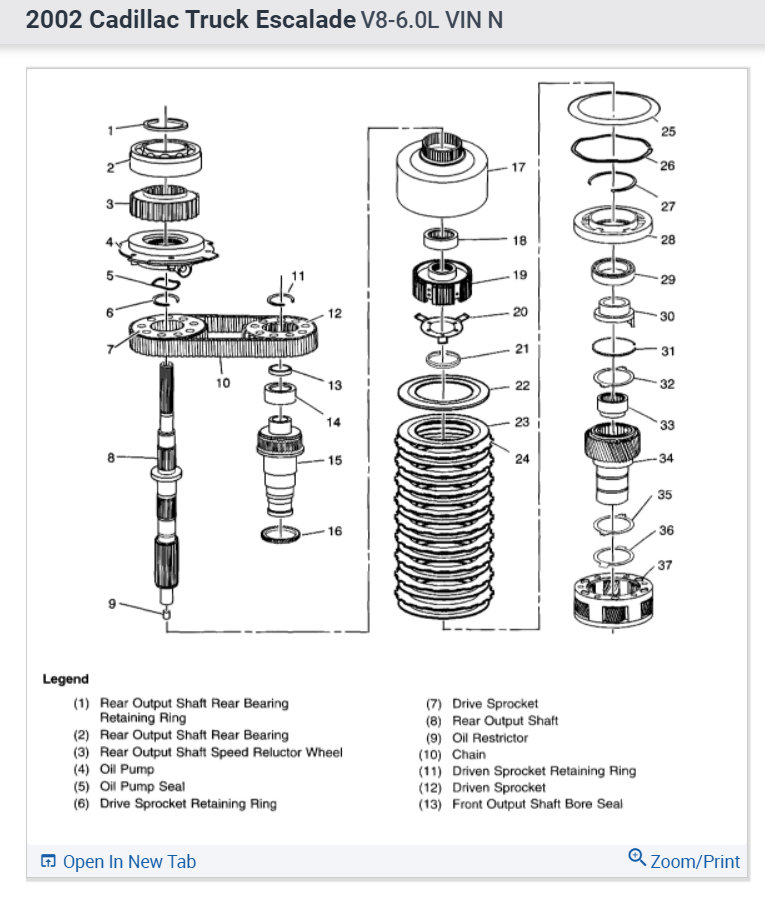 2002 Cadillac Truck Escalade V8-6.0L VIN N

1
2
3
4
5
6
7
8
9
10
11
12
13
14
15
16
17
18
19
20
21
22
23
24
25
26
27
28
29
30
31
32
33
34
35
36
37

Legend

(1) Rear Output Shaft Rear Bearing Retaining Ring
(2) Rear Output Shaft Rear Bearing
(3) Rear Output Shaft Speed Reluctor Wheel
(4) Oil Pump
(5) Oil Pump Seal
(6) Drive Sprocket Retaining Ring

(7) Drive Sprocket
(8) Rear Output Shaft
(9) Oil Restrictor
(10) Chain
(11) Driven Sprocket Retaining Ring
(12) Driven Sprocket
(13) Front Output Shaft Bore Seal

Open In New Tab
Zoom/Print