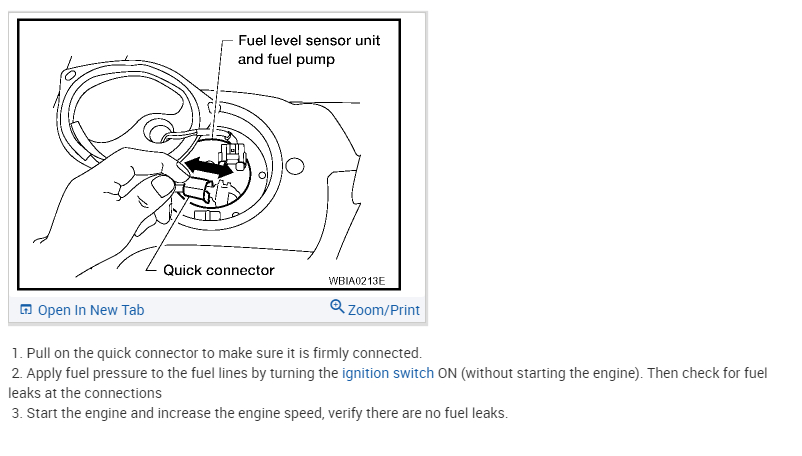 Fuel level sensor unit and fuel pump

Quick connector

WBIA0213E

Open In New Tab

Zoom/Print

1. Pull on the quick connector to make sure it is firmly connected.
2. Apply fuel pressure to the fuel lines by turning the ignition switch ON (without starting the engine). Then check for fuel leaks at the connections
3. Start the engine and increase the engine speed, verify there are no fuel leaks.