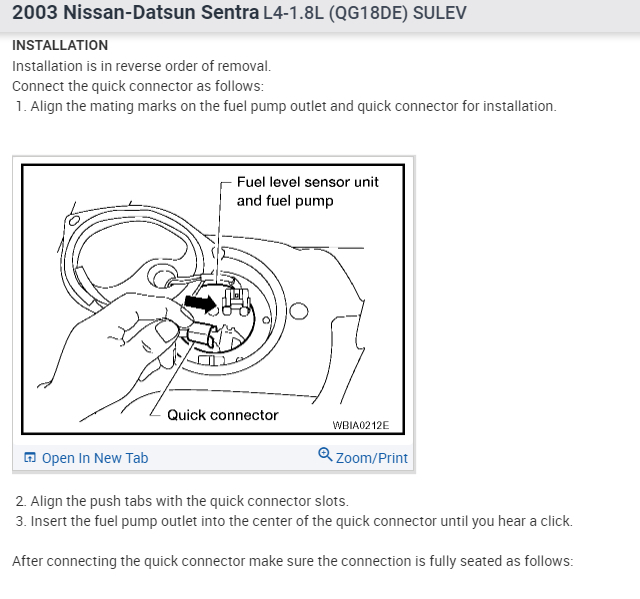 2003 Nissan-Datsun Sentra L4-1.8L (QG18DE) SULEV

INSTALLATION

Installation is in reverse order of removal.

Connect the quick connector as follows:

1. Align the mating marks on the fuel pump outlet and quick connector for installation.

Fuel level sensor unit and fuel pump

Quick connector

WBIA0212E

Open In New Tab

Zoom/Print

2. Align the push tabs with the quick connector slots.

3. Insert the fuel pump outlet into the center of the quick connector until you hear a click.

After connecting the quick connector make sure the connection is fully seated as follows: