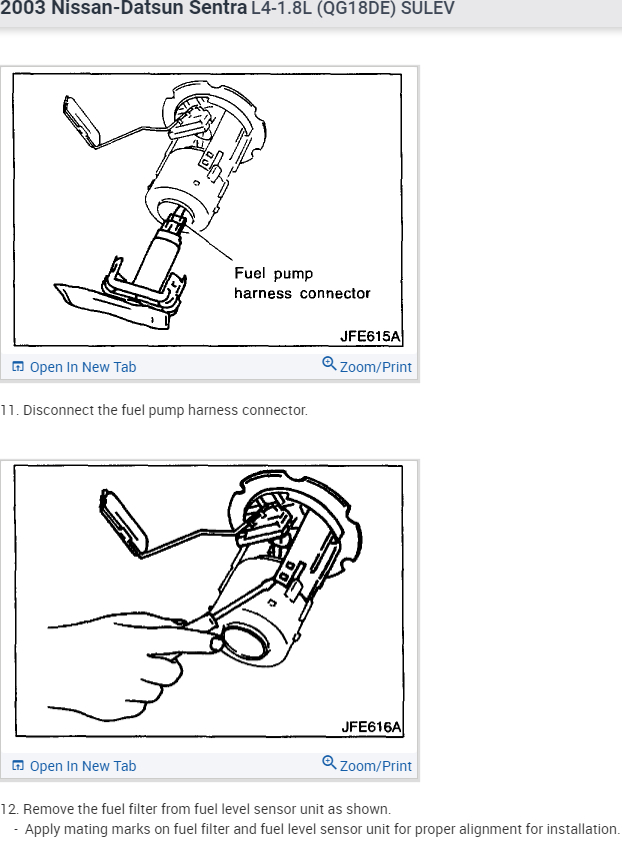 2003 Nissan-Datsun Sentra L4-1.8L (QG18DE) SULEV

Fuel pump harness connector

JFE615A

Open In New Tab Zoom/Print

11. Disconnect the fuel pump harness connector.

JFE616A

Open In New Tab Zoom/Print

12. Remove the fuel filter from fuel level sensor unit as shown.
- Apply mating marks on fuel filter and fuel level sensor unit for proper alignment for installation.