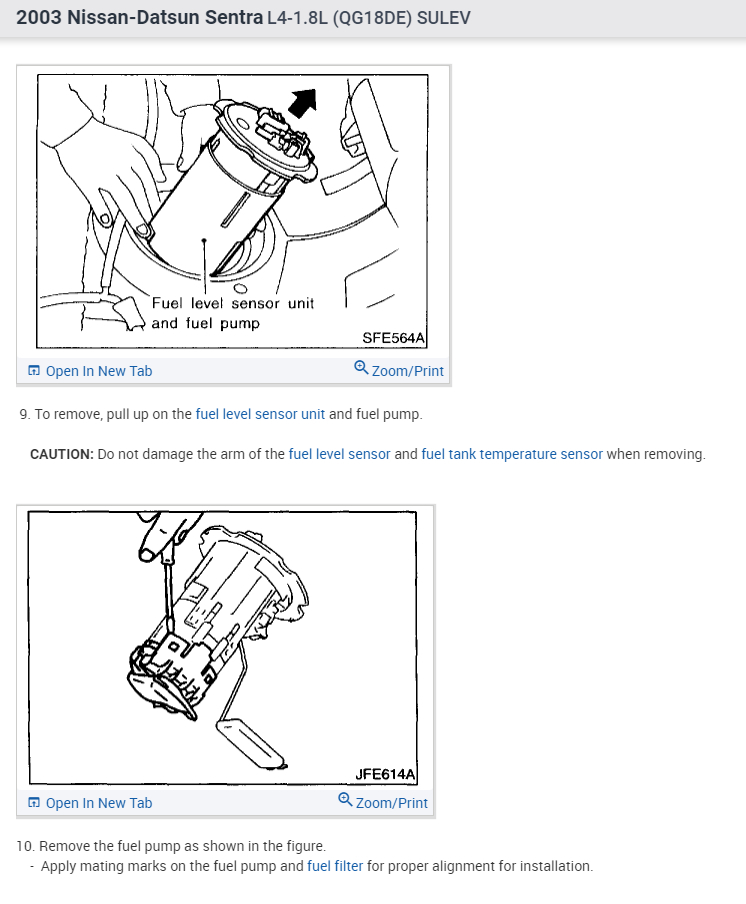 2003 Nissan-Datsun Sentra L4-1.8L (QG18DE) SULEV

Fuel level sensor unit and fuel pump

SFE564A

Open In New Tab

Zoom/Print

9. To remove, pull up on the fuel level sensor unit and fuel pump.

CAUTION: Do not damage the arm of the fuel level sensor and fuel tank temperature sensor when removing.

JFE614A

Open In New Tab

Zoom/Print

10. Remove the fuel pump as shown in the figure.
- Apply mating marks on the fuel pump and fuel filter for proper alignment for installation.