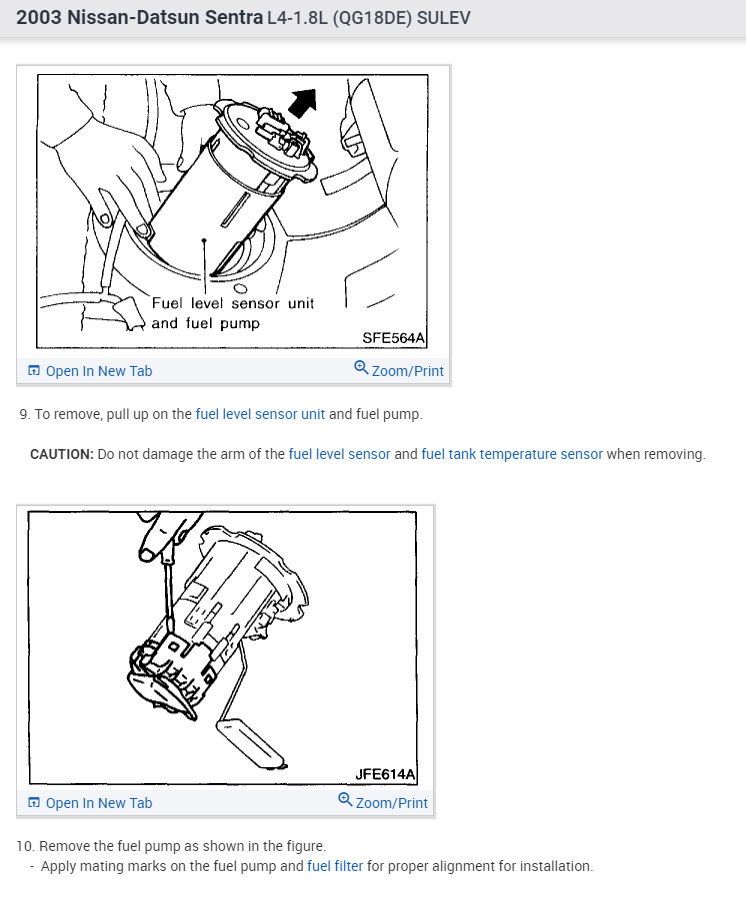 2003 Nissan-Datsun Sentra L4-1.8L (QG18DE) SULEV

Fuel level sensor unit and fuel pump

SFE564A

Open In New Tab

Zoom/Print

9. To remove, pull up on the fuel level sensor unit and fuel pump.

CAUTION: Do not damage the arm of the fuel level sensor and fuel tank temperature sensor when removing.

JFE614A

Open In New Tab

Zoom/Print

10. Remove the fuel pump as shown in the figure.
- Apply mating marks on the fuel pump and fuel filter for proper alignment for installation.