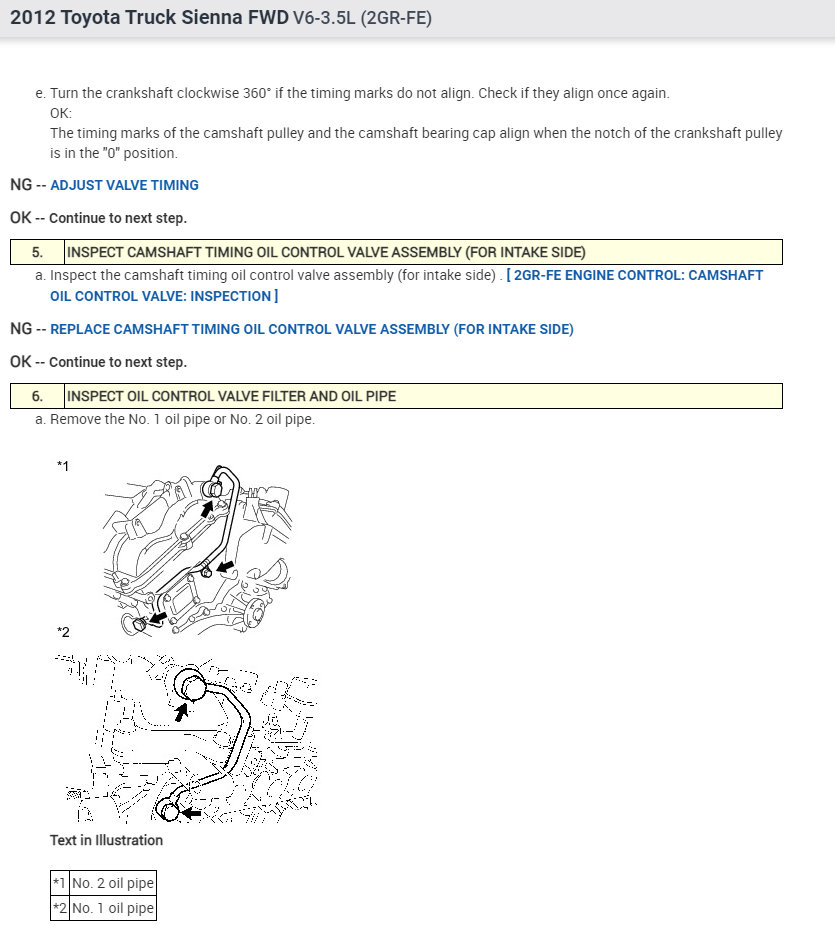 2012 Toyota Truck Sienna FWD V6-3.5L (2GR-FE)

e. Turn the crankshaft clockwise 360° if the timing marks do not align. Check if they align once again.
OK:
The timing marks of the camshaft pulley and the camshaft bearing cap align when the notch of the crankshaft pulley is in the "0" position.

NG -- ADJUST VALVE TIMING

OK -- Continue to next step.

| 5. | INSPECT CAMSHAFT TIMING OIL CONTROL VALVE ASSEMBLY (FOR INTAKE SIDE) |
|---|---|

a. Inspect the camshaft timing oil control valve assembly (for intake side) . [ 2GR-FE ENGINE CONTROL: CAMSHAFT OIL CONTROL VALVE: INSPECTION ]

NG -- REPLACE CAMSHAFT TIMING OIL CONTROL VALVE ASSEMBLY (FOR INTAKE SIDE)

OK -- Continue to next step.

| 6. | INSPECT OIL CONTROL VALVE FILTER AND OIL PIPE |
|---|---|

a. Remove the No. 1 oil pipe or No. 2 oil pipe.

*1

*2

Text in Illustration

| *1 | No. 2 oil pipe |
|---|---|
| *2 | No. 1 oil pipe |