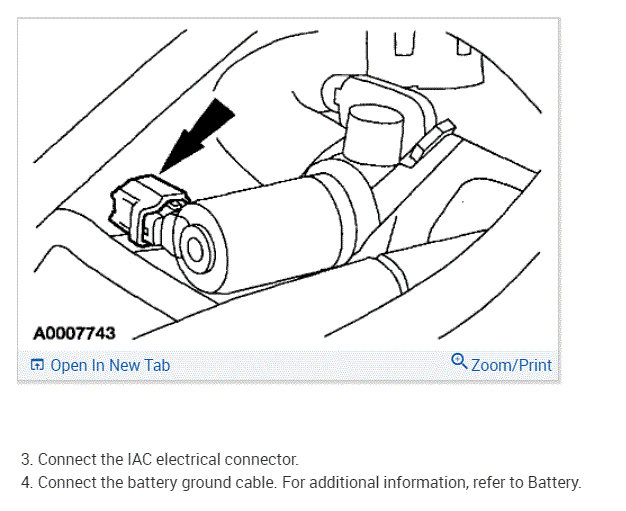 A0007743

Open In New Tab

Zoom/Print

3. Connect the IAC electrical connector.
4. Connect the battery ground cable. For additional information, refer to Battery.