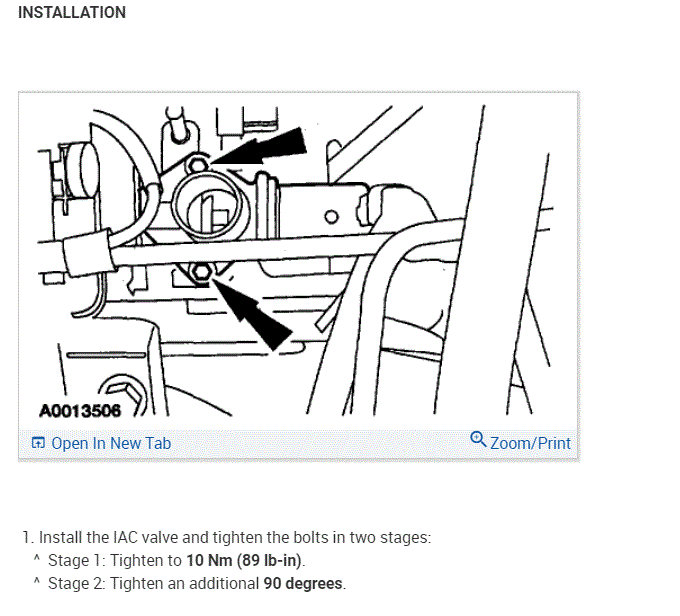 INSTALLATION

A0013506

Open In New Tab

Zoom/Print

1. Install the IAC valve and tighten the bolts in two stages:

^ Stage 1: Tighten to 10 Nm (89 lb-in).

^ Stage 2: Tighten an additional 90 degrees.