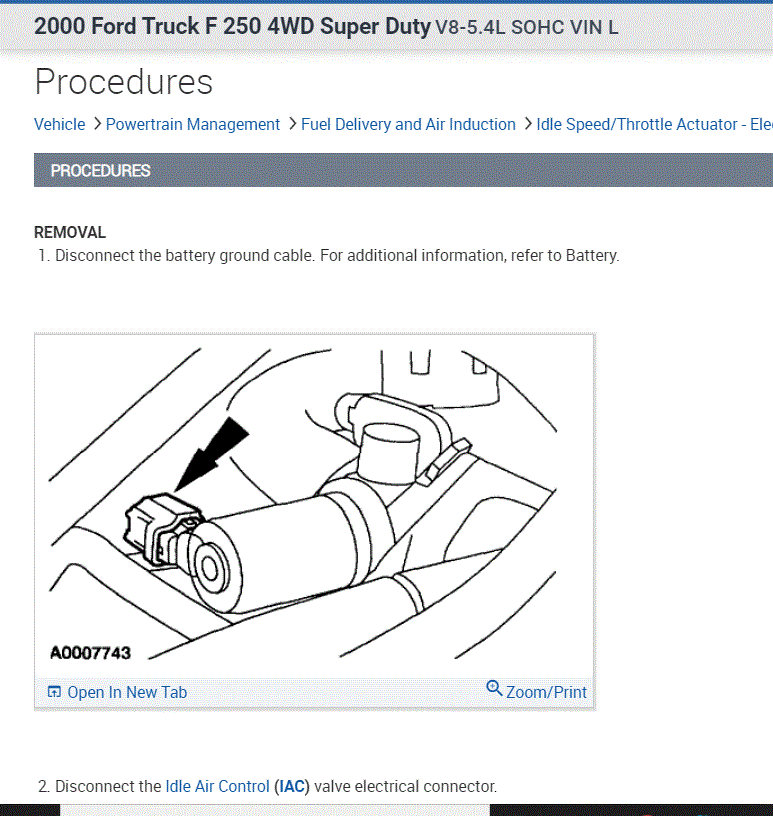 2000 Ford Truck F 250 4WD Super Duty V8-5.4L SOHC VIN L

Procedures

Vehicle > Powertrain Management > Fuel Delivery and Air Induction > Idle Speed/Throttle Actuator - Ele

PROCEDURES

REMOVAL
1. Disconnect the battery ground cable. For additional information, refer to Battery.

A0007743

Open In New Tab Zoom/Print

2. Disconnect the Idle Air Control (IAC) valve electrical connector.