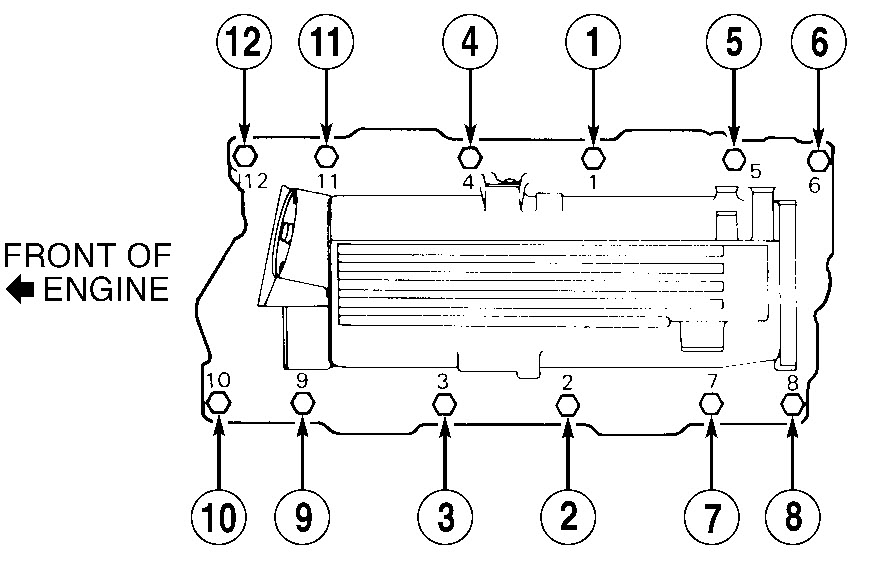 12 11 4 1 5 6

12 11 4 1 5 6

FRONT OF
ENGINE

10 9 3 2 7 8

10 9 3 2 7 8