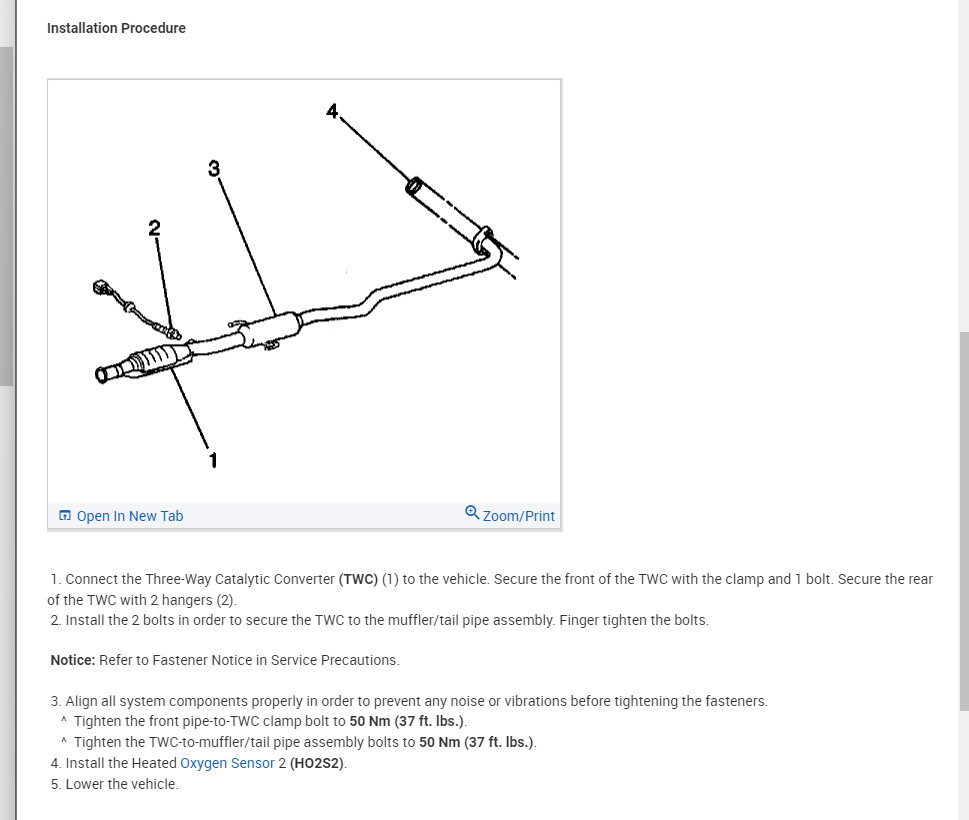 Installation Procedure

4

3

2

1

Open In New Tab

Zoom/Print

1. Connect the Three-Way Catalytic Converter (TWC) (1) to the vehicle. Secure the front of the TWC with the clamp and 1 bolt. Secure the rear of the TWC with 2 hangers (2).
2. Install the 2 bolts in order to secure the TWC to the muffler/tail pipe assembly. Finger tighten the bolts.

Notice: Refer to Fastener Notice in Service Precautions.

3. Align all system components properly in order to prevent any noise or vibrations before tightening the fasteners.
^ Tighten the front pipe-to-TWC clamp bolt to 50 Nm (37 ft. lbs.).
^ Tighten the TWC-to-muffler/tail pipe assembly bolts to 50 Nm (37 ft. lbs.).
4. Install the Heated Oxygen Sensor 2 (HO2S2).
5. Lower the vehicle.