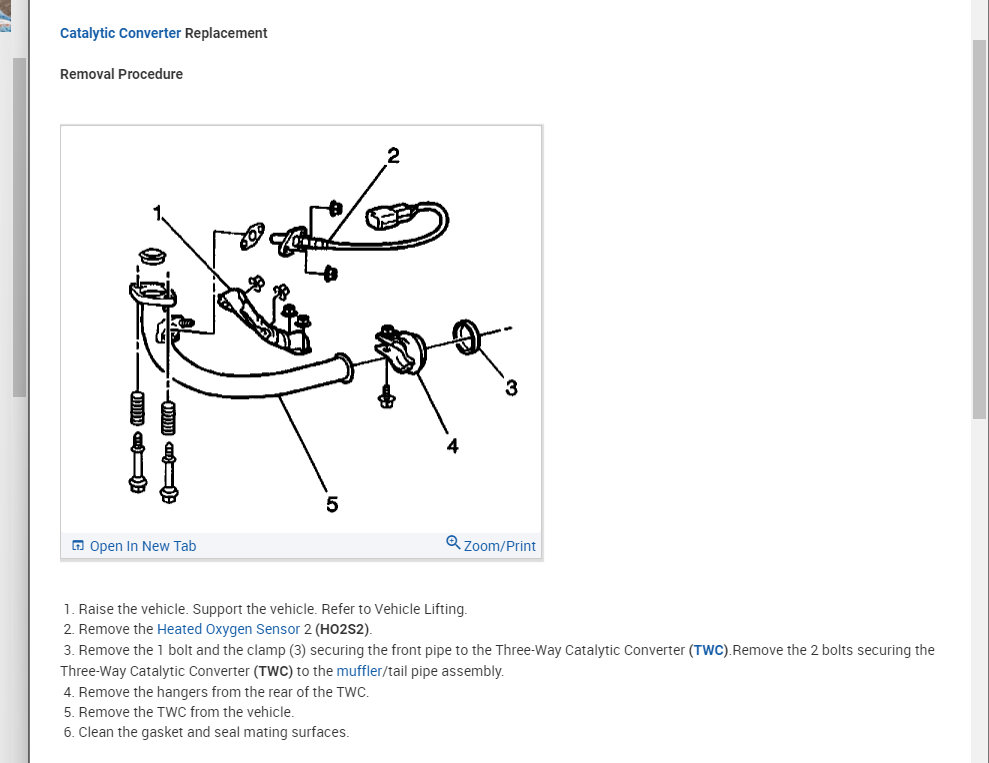 Catalytic Converter Replacement

Removal Procedure

2

1

3

4

5

Open In New Tab

Zoom/Print

1. Raise the vehicle. Support the vehicle. Refer to Vehicle Lifting.
2. Remove the Heated Oxygen Sensor 2 (HO2S2).
3. Remove the 1 bolt and the clamp (3) securing the front pipe to the Three-Way Catalytic Converter (TWC).Remove the 2 bolts securing the Three-Way Catalytic Converter (TWC) to the muffler/tail pipe assembly.
4. Remove the hangers from the rear of the TWC.
5. Remove the TWC from the vehicle.
6. Clean the gasket and seal mating surfaces.