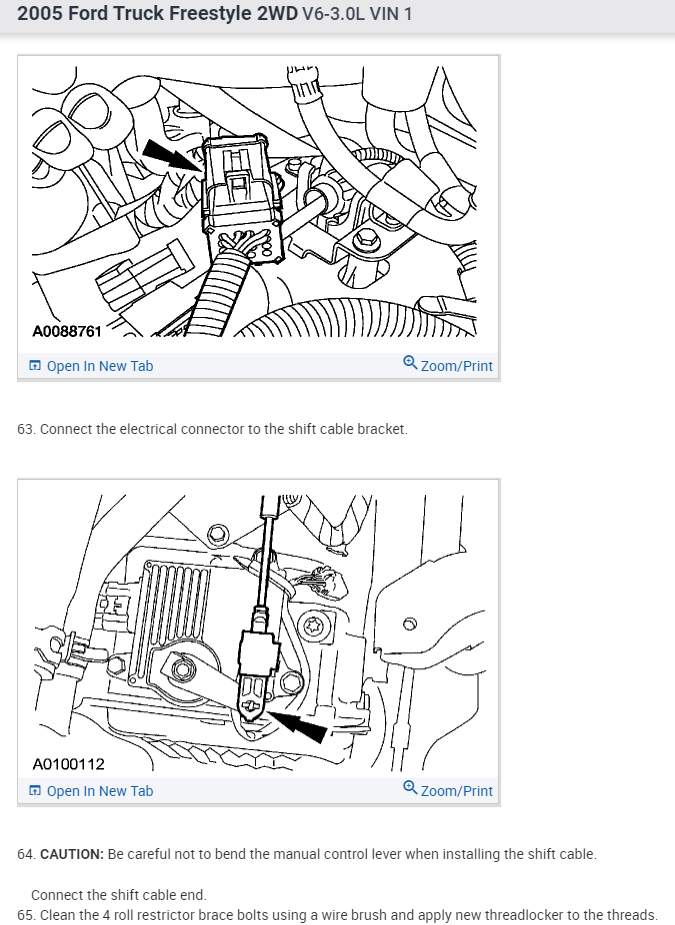 2005 Ford Truck Freestyle 2WD V6-3.0L VIN 1

A0088761

Open In New Tab

Zoom/Print

63. Connect the electrical connector to the shift cable bracket.

A0100112

Open In New Tab

Zoom/Print

64. CAUTION: Be careful not to bend the manual control lever when installing the shift cable.

Connect the shift cable end.

65. Clean the 4 roll restrictor brace bolts using a wire brush and apply new threadlocker to the threads.