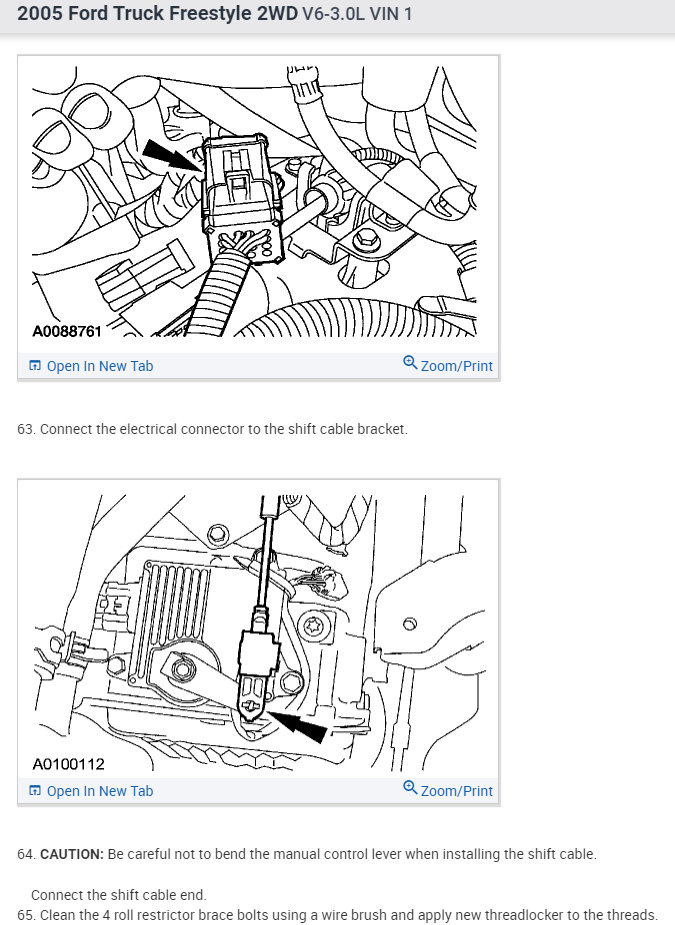 2005 Ford Truck Freestyle 2WD V6-3.0L VIN 1

A0088761

Open In New Tab

Zoom/Print

63. Connect the electrical connector to the shift cable bracket.

A0100112

Open In New Tab

Zoom/Print

64. CAUTION: Be careful not to bend the manual control lever when installing the shift cable.

Connect the shift cable end.

65. Clean the 4 roll restrictor brace bolts using a wire brush and apply new threadlocker to the threads.