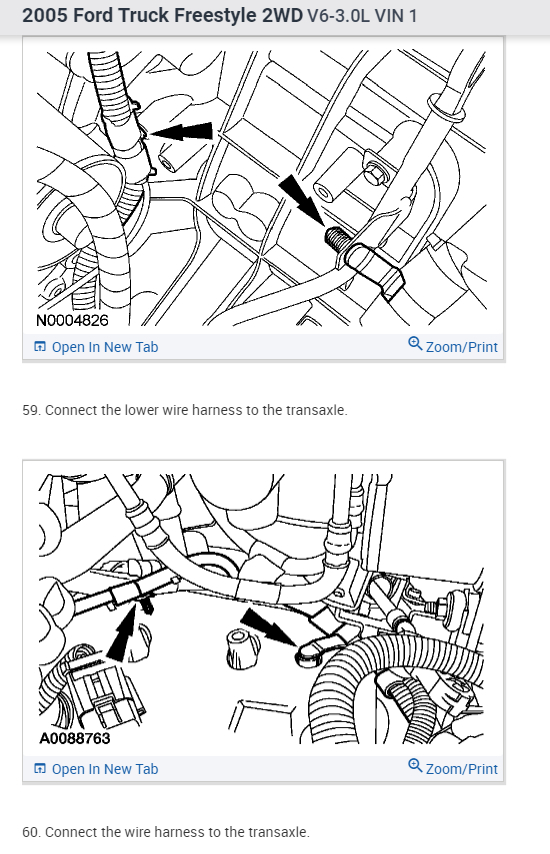 2005 Ford Truck Freestyle 2WD V6-3.0L VIN 1

N0004826

Open In New Tab

Zoom/Print

59. Connect the lower wire harness to the transaxle.

A0088763

Open In New Tab

Zoom/Print

60. Connect the wire harness to the transaxle.