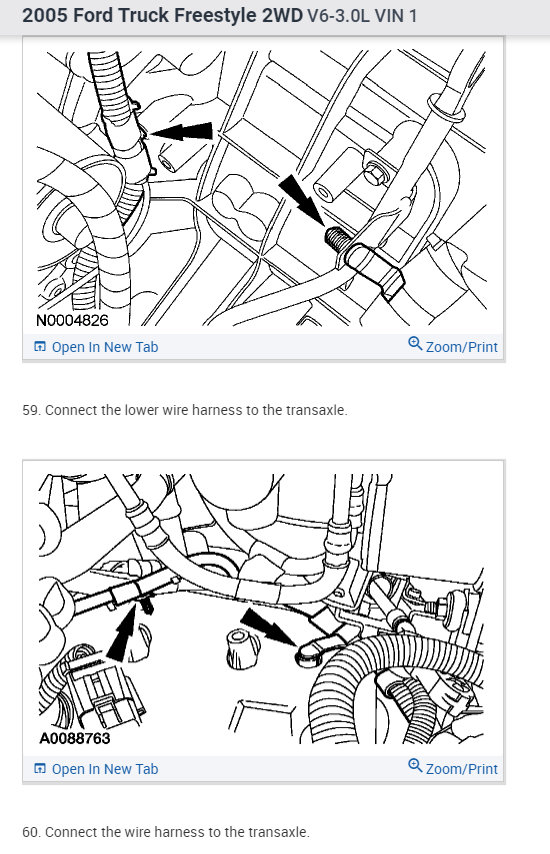 2005 Ford Truck Freestyle 2WD V6-3.0L VIN 1

N0004826

Open In New Tab

Zoom/Print

59. Connect the lower wire harness to the transaxle.

A0088763

Open In New Tab

Zoom/Print

60. Connect the wire harness to the transaxle.