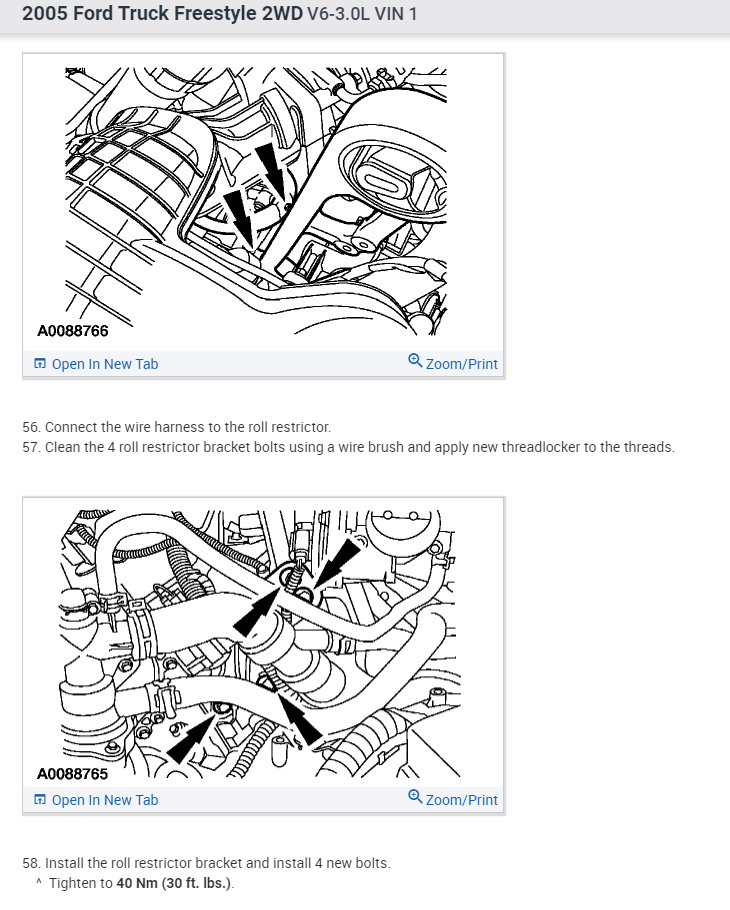 2005 Ford Truck Freestyle 2WD V6-3.0L VIN 1

A0088766

Open In New Tab

Zoom/Print

56. Connect the wire harness to the roll restrictor.
57. Clean the 4 roll restrictor bracket bolts using a wire brush and apply new threadlocker to the threads.

A0088765

Open In New Tab

Zoom/Print

58. Install the roll restrictor bracket and install 4 new bolts.
^ Tighten to 40 Nm (30 ft. lbs.).