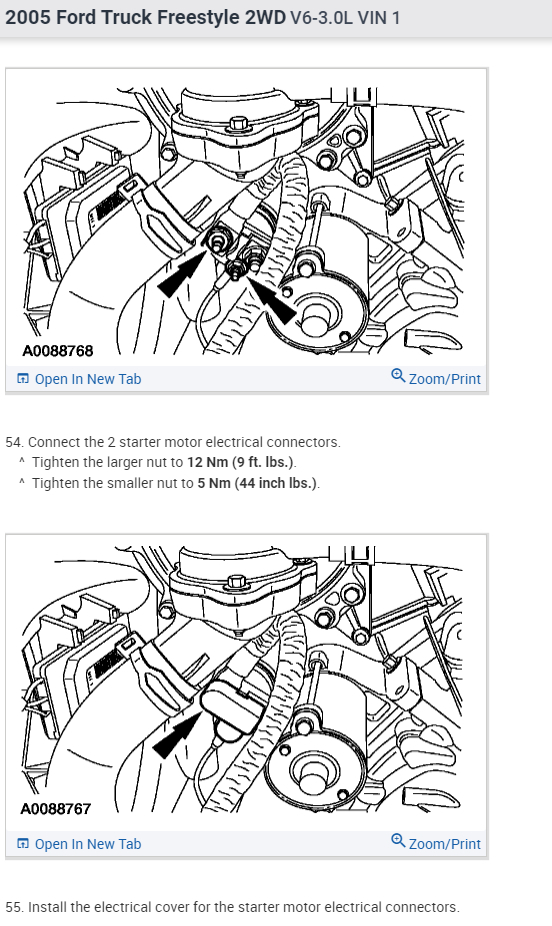 2005 Ford Truck Freestyle 2WD V6-3.0L VIN 1

A0088768

Open In New Tab

Zoom/Print

54. Connect the 2 starter motor electrical connectors.

^ Tighten the larger nut to 12 Nm (9 ft. lbs.).

^ Tighten the smaller nut to 5 Nm (44 inch lbs.).

A0088767

Open In New Tab

Zoom/Print

55. Install the electrical cover for the starter motor electrical connectors.