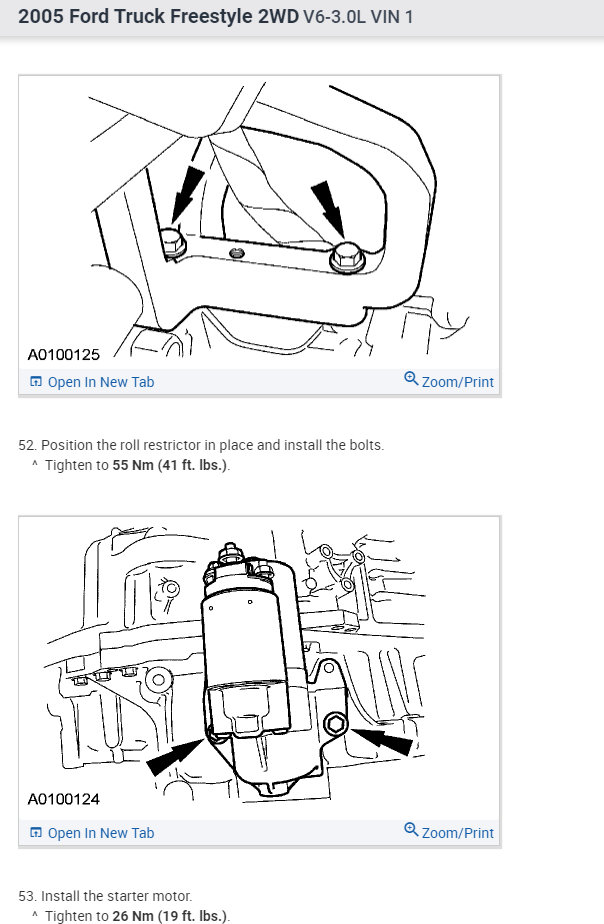 2005 Ford Truck Freestyle 2WD V6-3.0L VIN 1

A0100125

Open In New Tab

Zoom/Print

52. Position the roll restrictor in place and install the bolts.
^ Tighten to 55 Nm (41 ft. lbs.).

A0100124

Open In New Tab

Zoom/Print

53. Install the starter motor.
^ Tighten to 26 Nm (19 ft. lbs.).