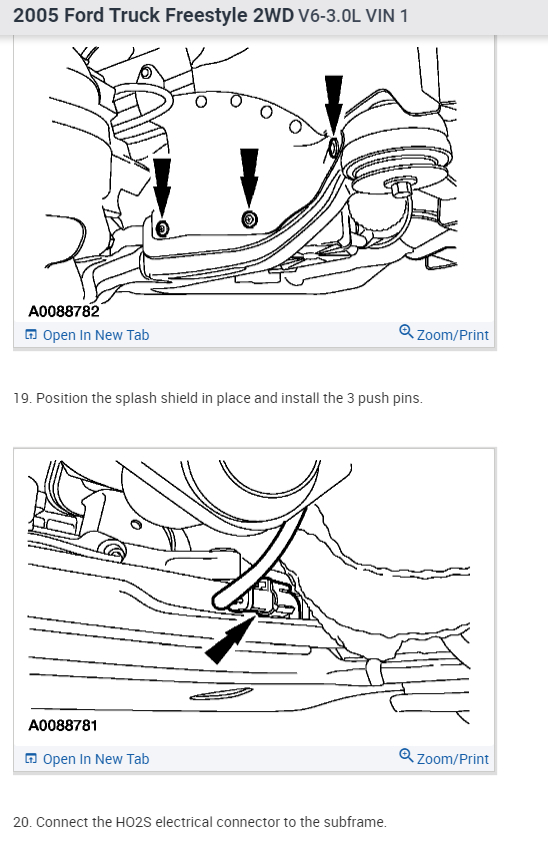 2005 Ford Truck Freestyle 2WD V6-3.0L VIN 1

A0088782

Open In New Tab

Zoom/Print

19. Position the splash shield in place and install the 3 push pins.

A0088781

Open In New Tab

Zoom/Print

20. Connect the HO2S electrical connector to the subframe.