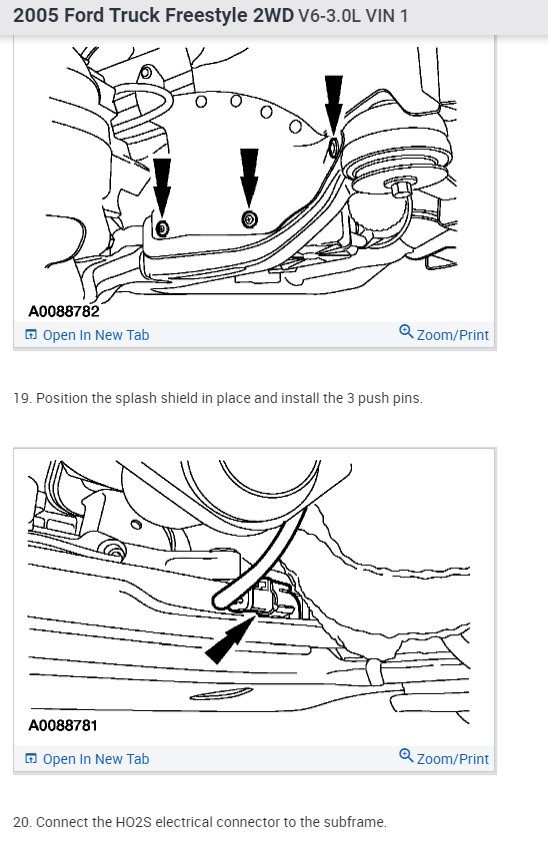 2005 Ford Truck Freestyle 2WD V6-3.0L VIN 1

A0088782

Open In New Tab

Zoom/Print

19. Position the splash shield in place and install the 3 push pins.

A0088781

Open In New Tab

Zoom/Print

20. Connect the HO2S electrical connector to the subframe.